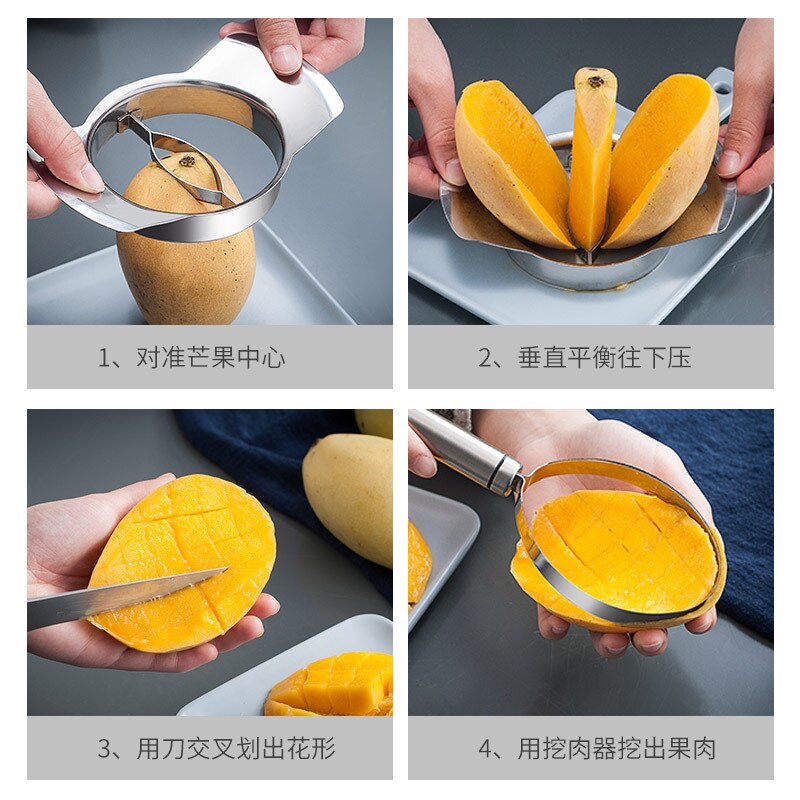 1、对准芒果中心

2、垂直平衡往下压

3、用刀交叉划出花形

4、用挖肉器挖出果肉