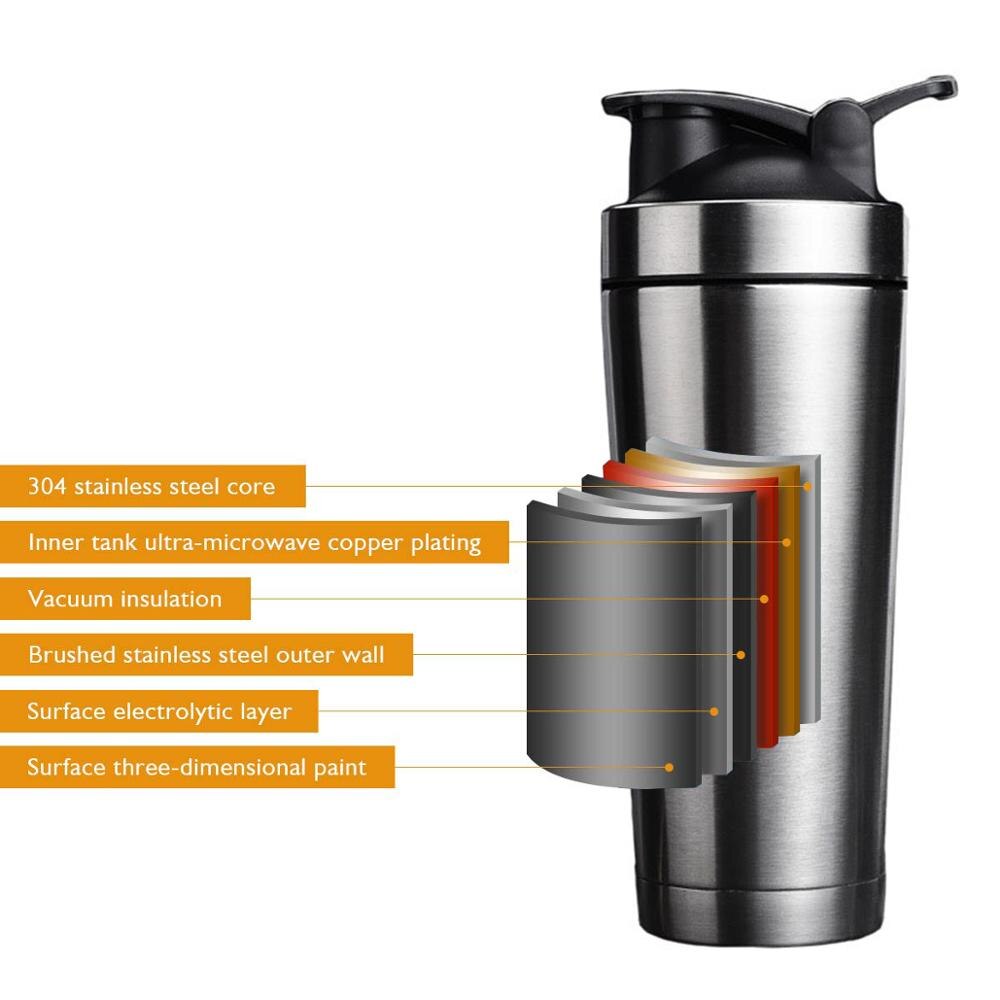 304 stainless steel core

Inner tank ultra-microwave copper plating

Vacuum insulation

Brushed stainless steel outer wall

Surface electrolytic layer

Surface three-dimensional paint