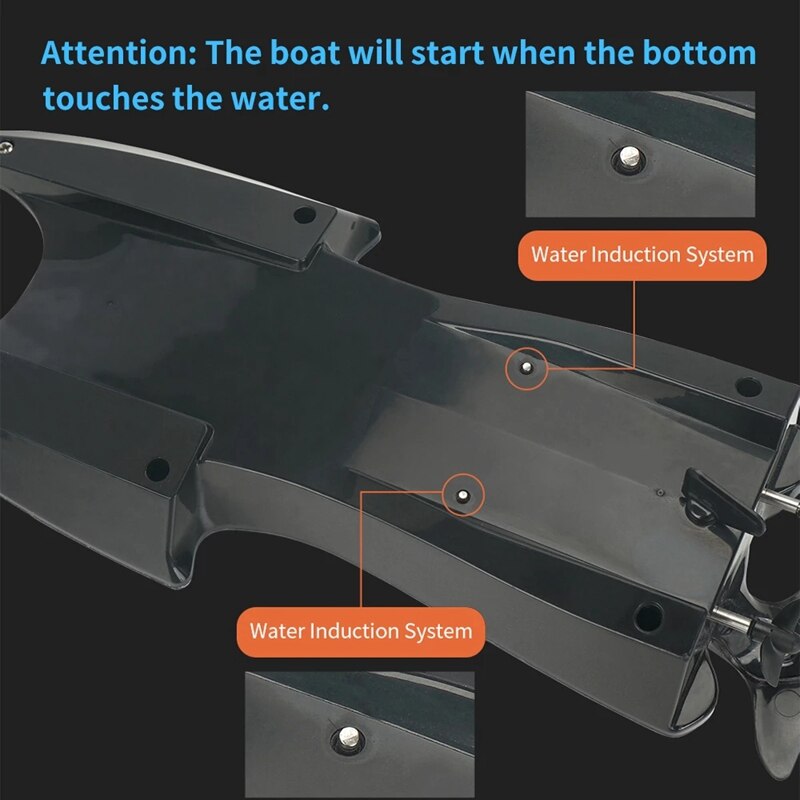 Attention: The boat will start when the bottom touches the water.

Water Induction System

Water Induction System