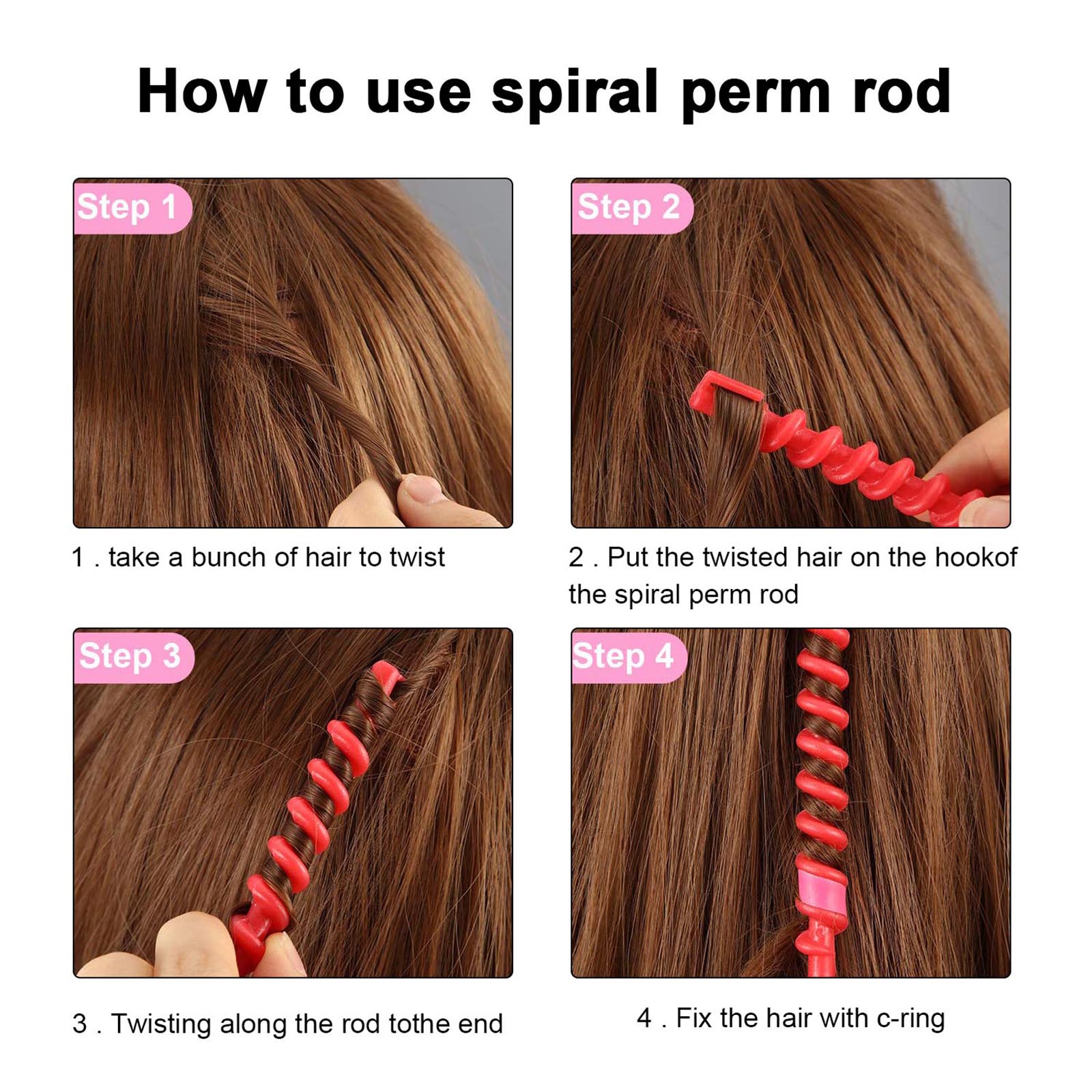 How to use spiral perm rod

Step 1

1 . take a bunch of hair to twist

Step 2

2 . Put the twisted hair on the hookof the spiral perm rod

Step 3

3 . Twisting along the rod tothe end

Step 4

4 . Fix the hair with c-ring