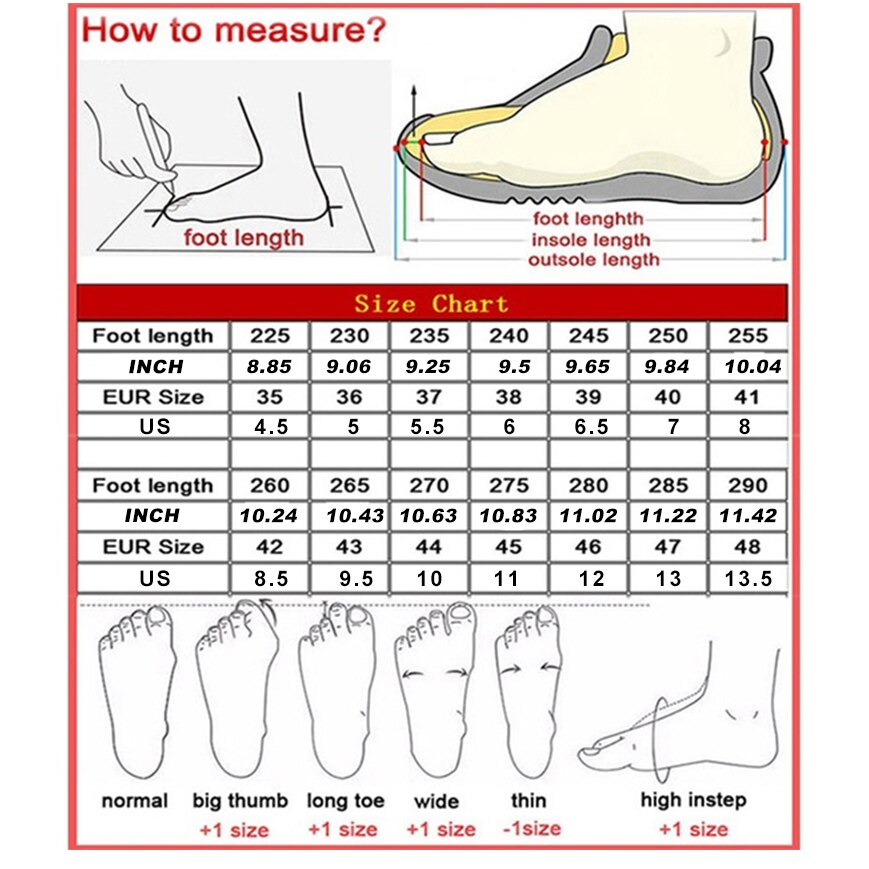 How to measure?

foot length

foot lenghth
insole length
outsole length

Size Chart

| Foot length | 225 | 230 | 235 | 240 | 245 | 250 | 255 |
|---|---|---|---|---|---|---|---|
| INCH | 8.85 | 9.06 | 9.25 | 9.5 | 9.65 | 9.84 | 10.04 |
| EUR Size | 35 | 36 | 37 | 38 | 39 | 40 | 41 |
| US | 4.5 | 5 | 5.5 | 6 | 6.5 | 7 | 8 |
| | | | | | | | |
| Foot length | 260 | 265 | 270 | 275 | 280 | 285 | 290 |
| INCH | 10.24 | 10.43 | 10.63 | 10.83 | 11.02 | 11.22 | 11.42 |
| EUR Size | 42 | 43 | 44 | 45 | 46 | 47 | 48 |
| US | 8.5 | 9.5 | 10 | 11 | 12 | 13 | 13.5 |

normal
big thumb +1 size
long toe +1 size
wide +1 size
thin -1size
high instep +1 size