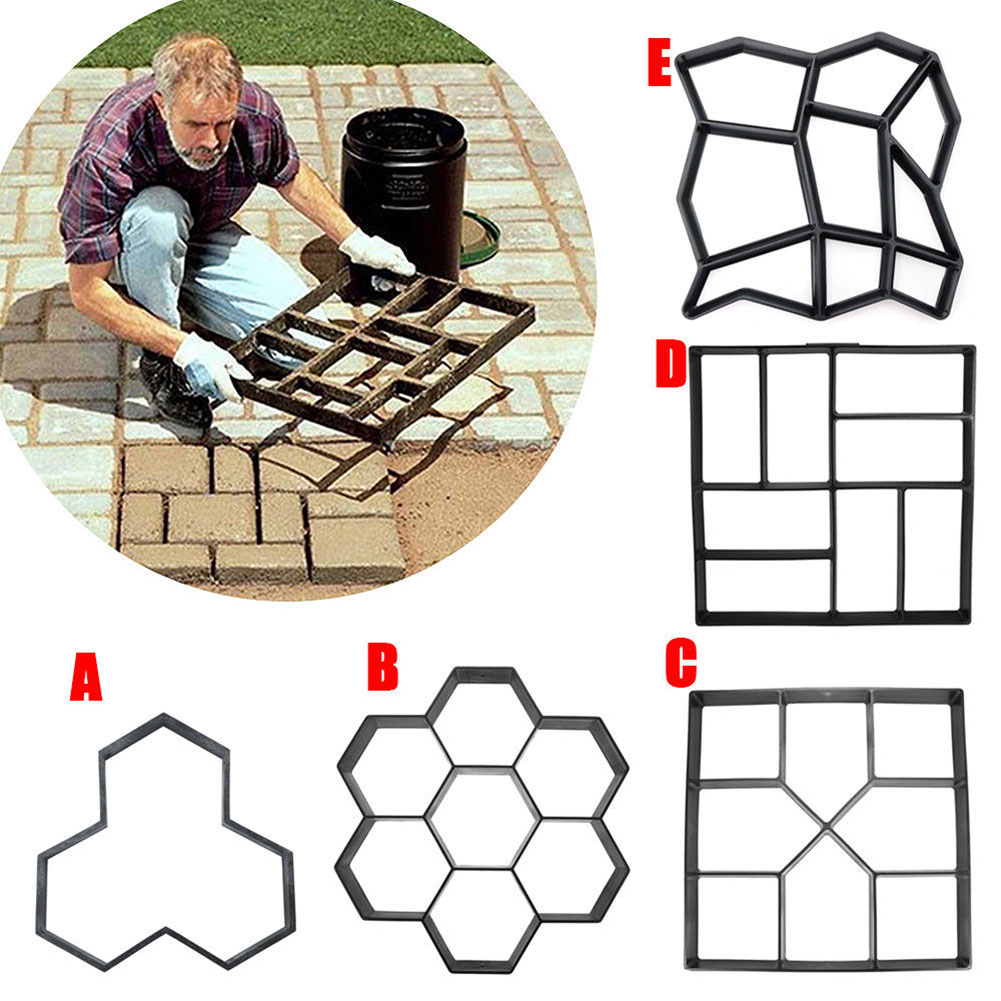 E
D
A
B
C