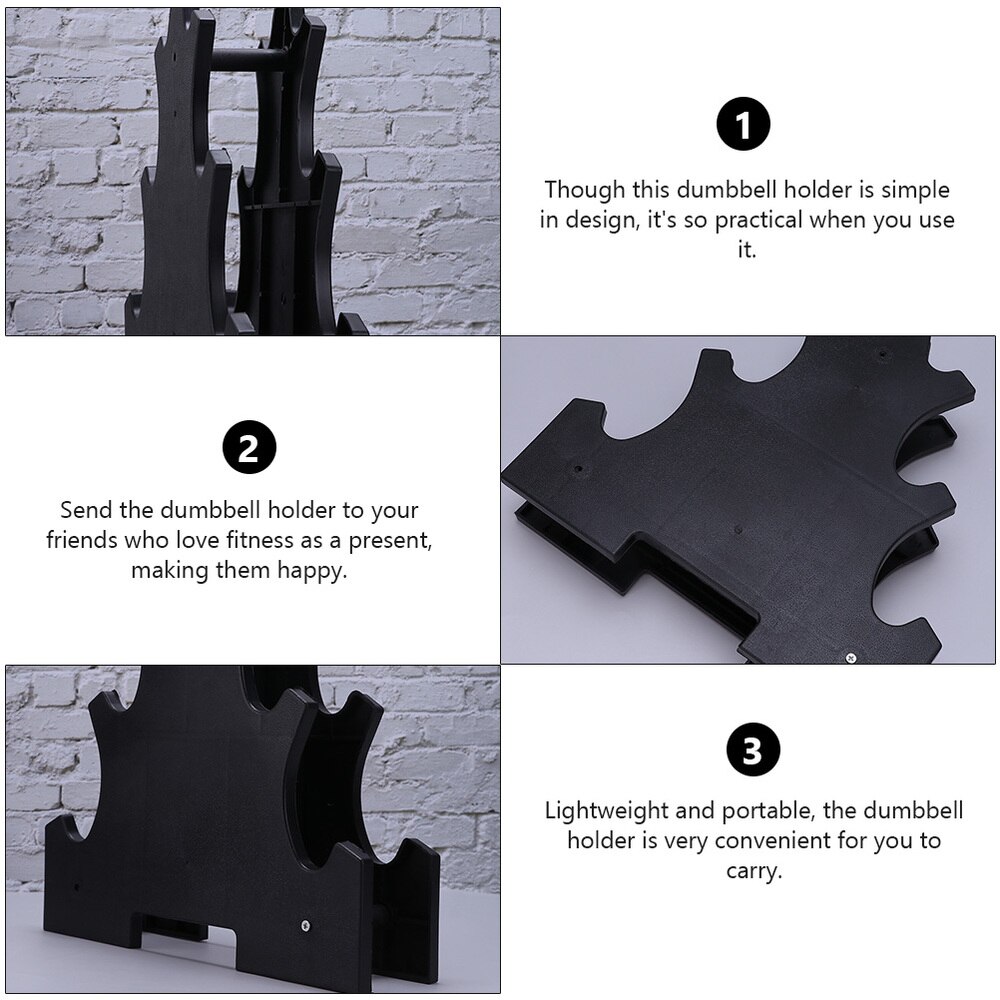 1

Though this dumbbell holder is simple in design, it's so practical when you use it.

2

Send the dumbbell holder to your friends who love fitness as a present, making them happy.

3

Lightweight and portable, the dumbbell holder is very convenient for you to carry.