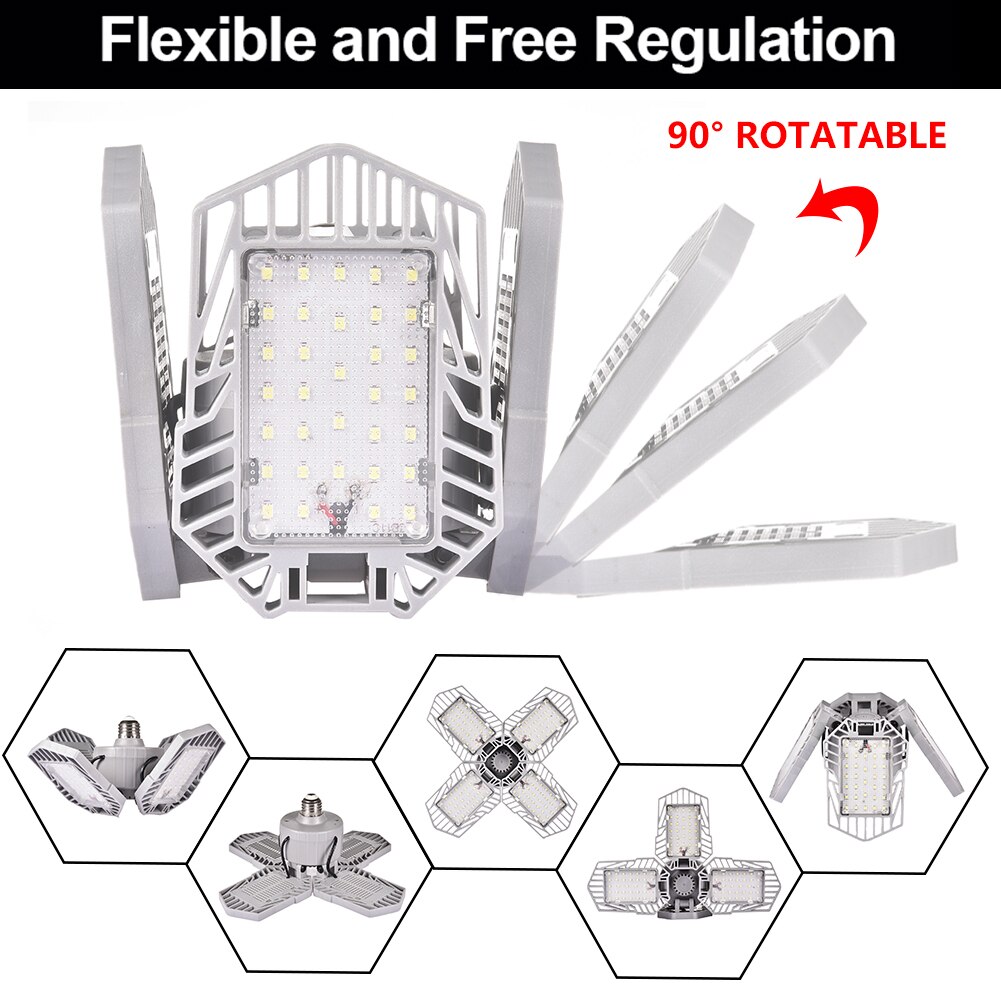 Flexible and Free Regulation

90° ROTATABLE