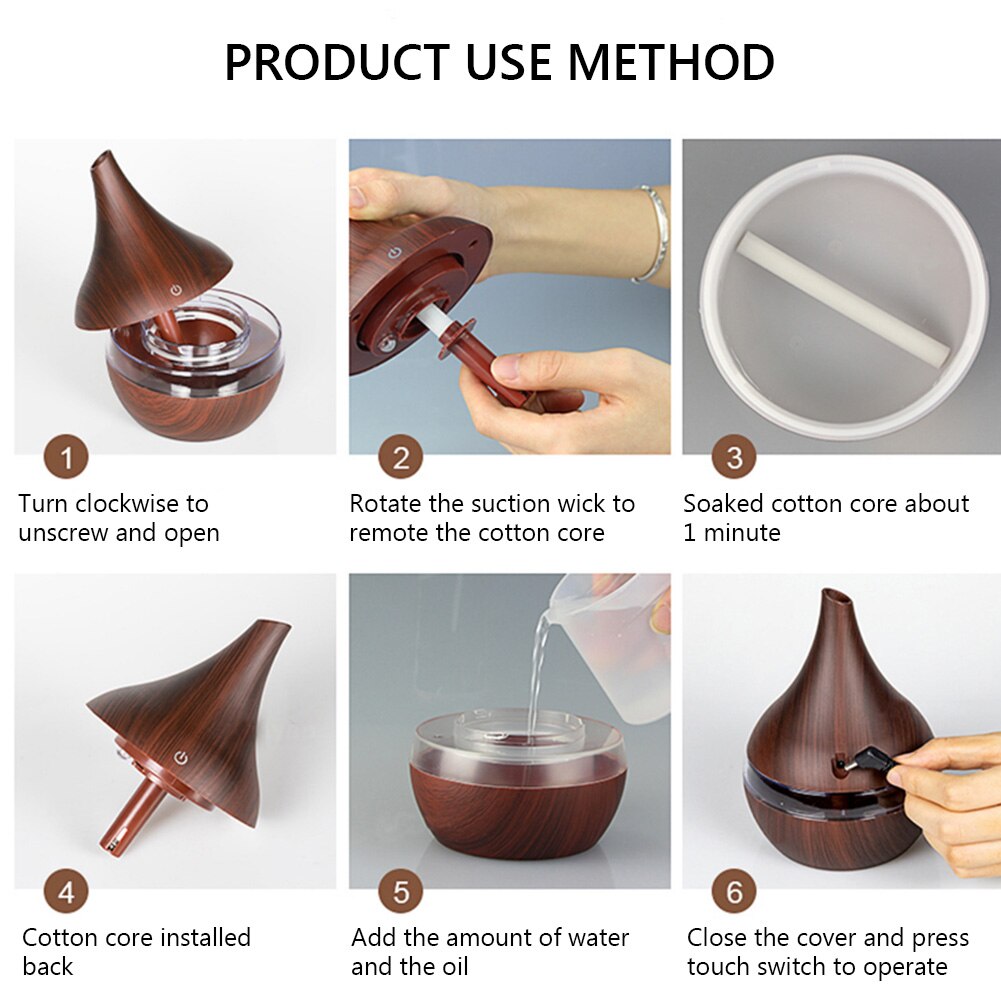 PRODUCT USE METHOD

1

Turn clockwise to unscrew and open

2

Rotate the suction wick to remote the cotton core

3

Soaked cotton core about 1 minute

4

Cotton core installed back

5

Add the amount of water and the oil

6

Close the cover and press touch switch to operate