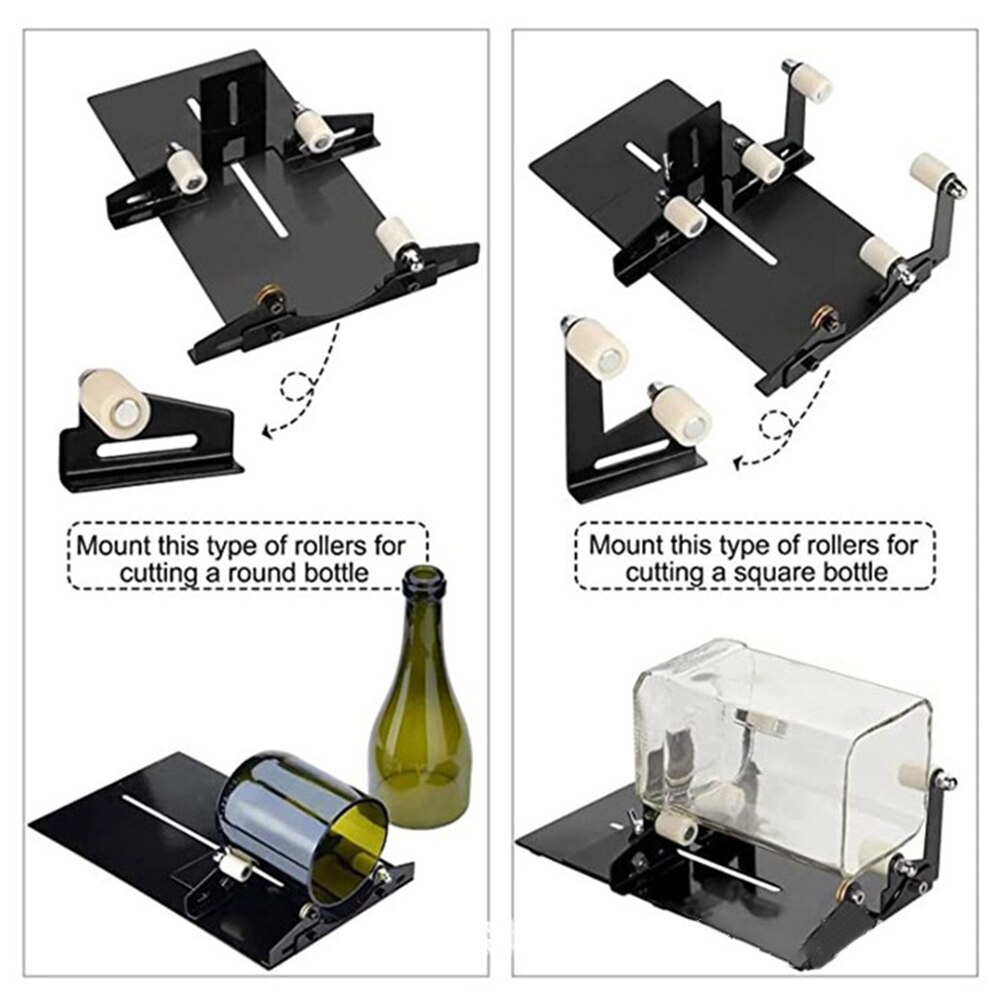 Mount this type of rollers for cutting a round bottle

Mount this type of rollers for cutting a square bottle