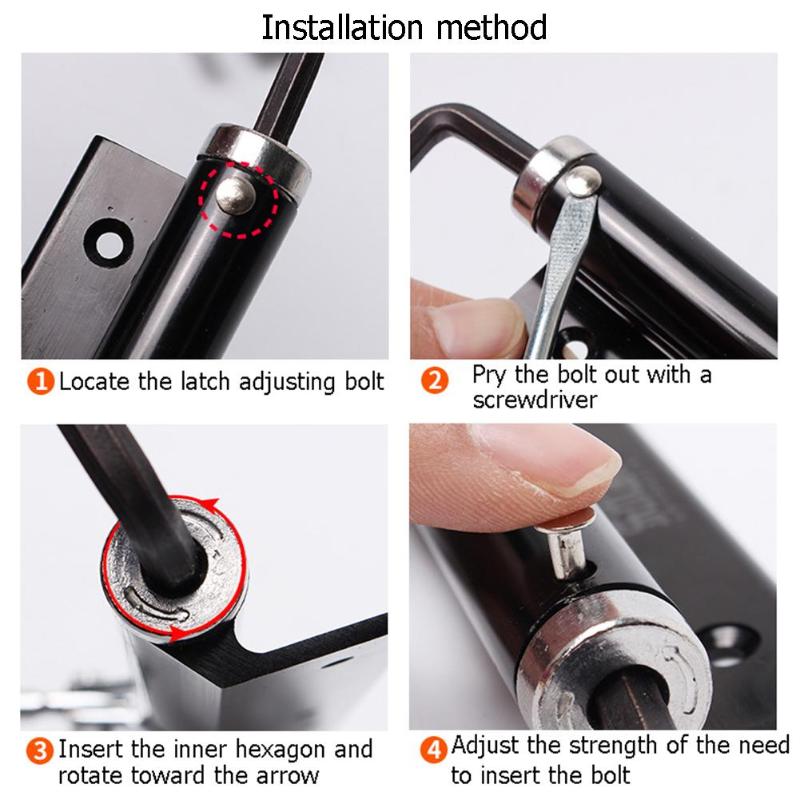 Installation method

1 Locate the latch adjusting bolt

2 Pry the bolt out with a screwdriver

3 Insert the inner hexagon and rotate toward the arrow

4 Adjust the strength of the need to insert the bolt