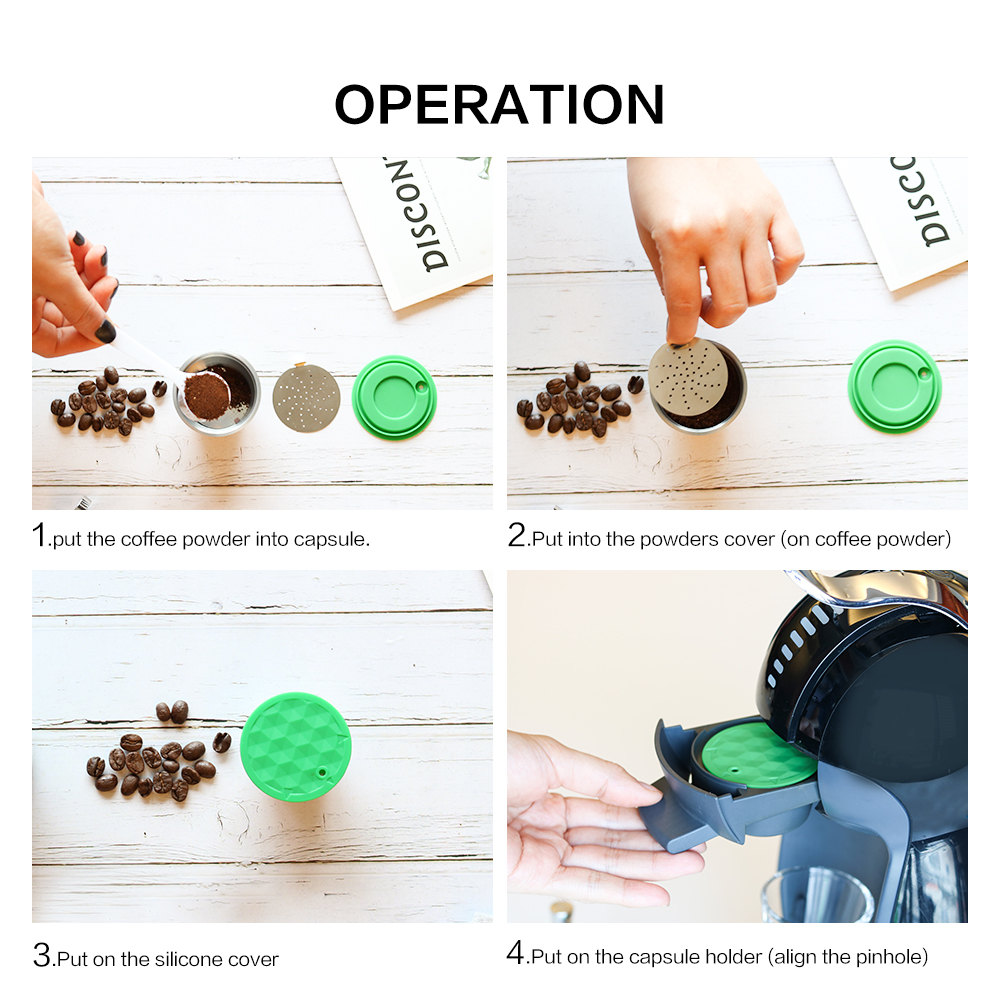 OPERATION

DISCON

DISCO

1.put the coffee powder into capsule.

2.Put into the powders cover (on coffee powder)

3.Put on the silicone cover

4.Put on the capsule holder (align the pinhole)