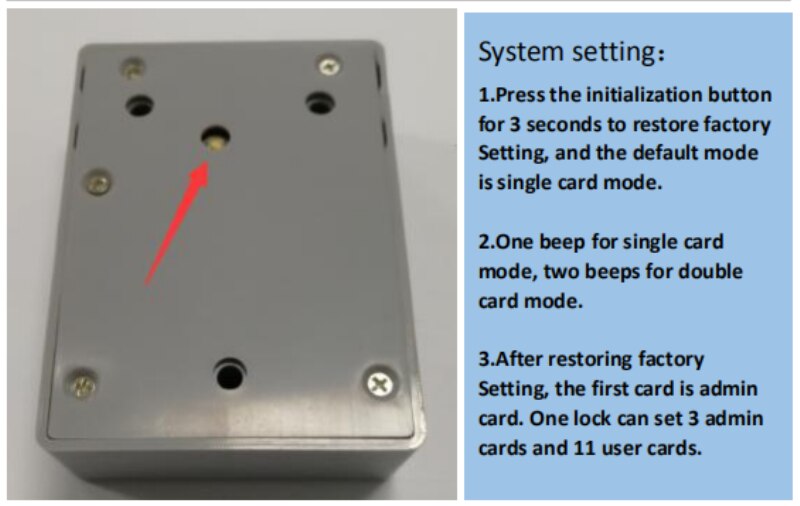 System setting：

1.Press the initialization button for 3 seconds to restore factory Setting, and the default mode is single card mode.

2.One beep for single card mode, two beeps for double card mode.

3.After restoring factory Setting, the first card is admin card. One lock can set 3 admin cards and 11 user cards.