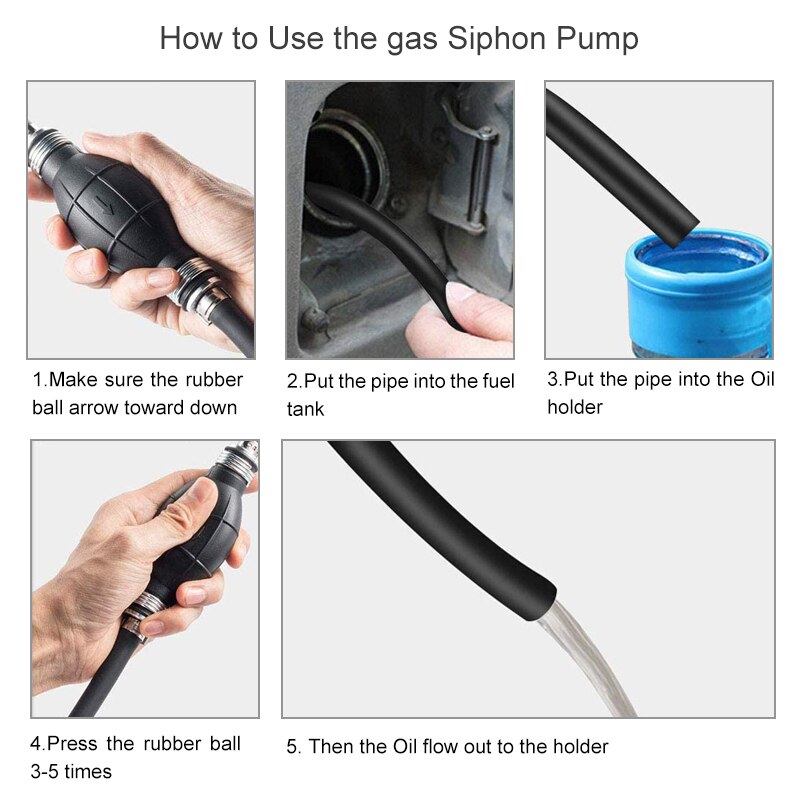 How to Use the gas Siphon Pump

1.Make sure the rubber ball arrow toward down

2.Put the pipe into the fuel tank

3.Put the pipe into the Oil holder

4.Press the rubber ball 3-5 times

5. Then the Oil flow out to the holder