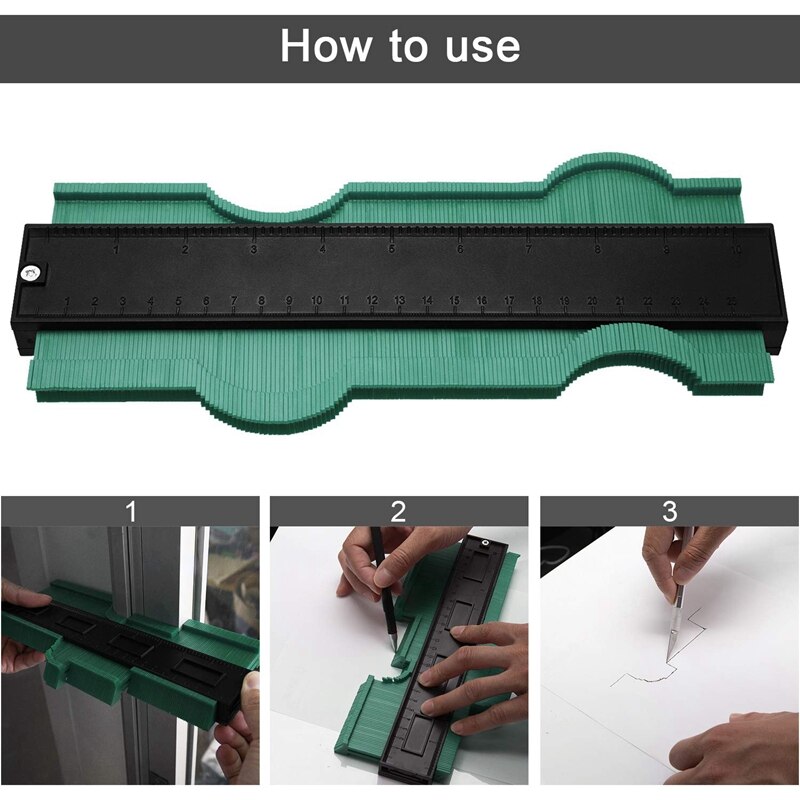 How to use

1 2 3 4 5 6 7 8 9 10

1 2 3 4 5 6 7 8 9 10 11 12 13 14 15 16 17 18 19 20 21 22 23 24 25

1

2

3