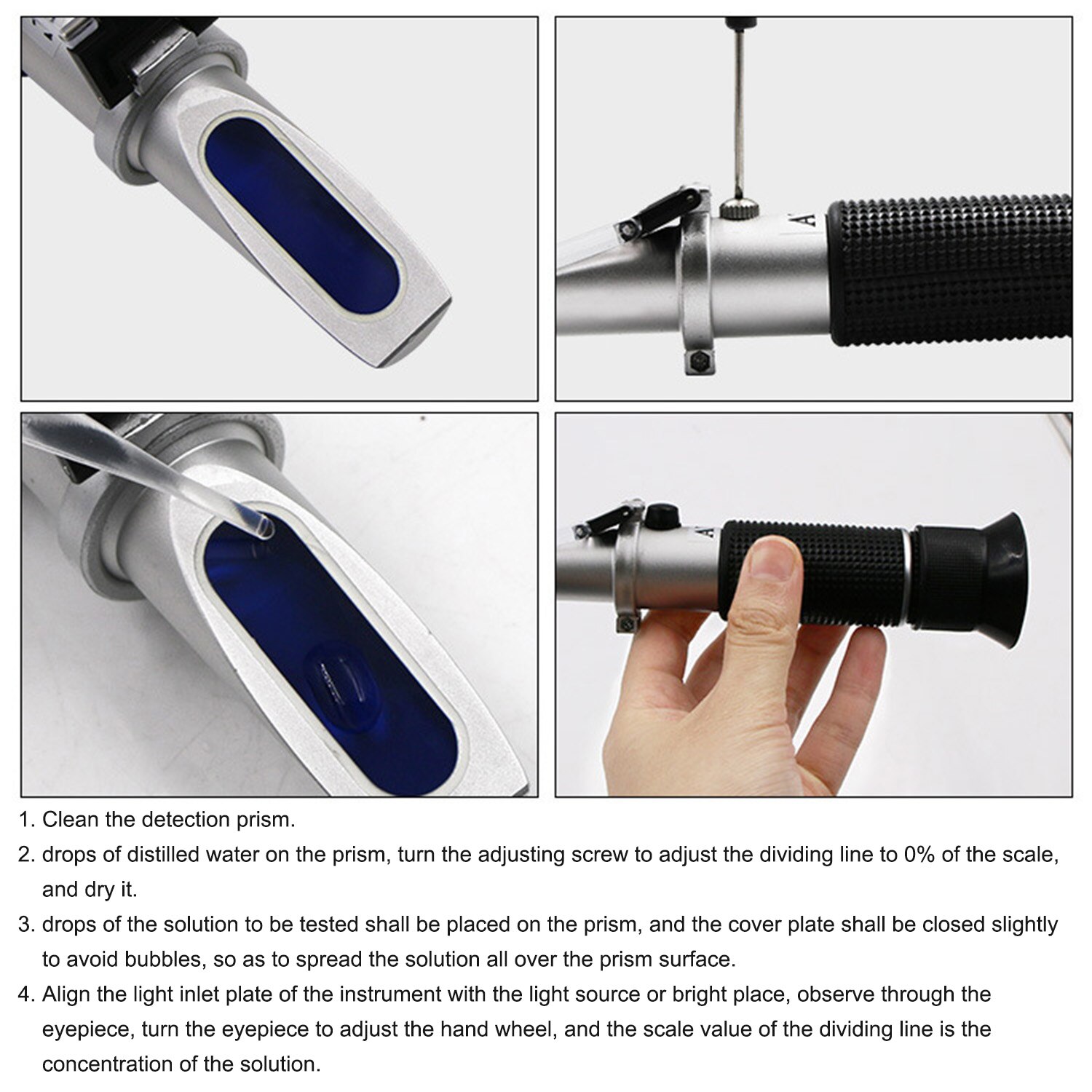 1. Clean the detection prism.

2. drops of distilled water on the prism, turn the adjusting screw to adjust the dividing line to 0% of the scale, and dry it.

3. drops of the solution to be tested shall be placed on the prism, and the cover plate shall be closed slightly to avoid bubbles, so as to spread the solution all over the prism surface.

4. Align the light inlet plate of the instrument with the light source or bright place, observe through the eyepiece, turn the eyepiece to adjust the hand wheel, and the scale value of the dividing line is the concentration of the solution.