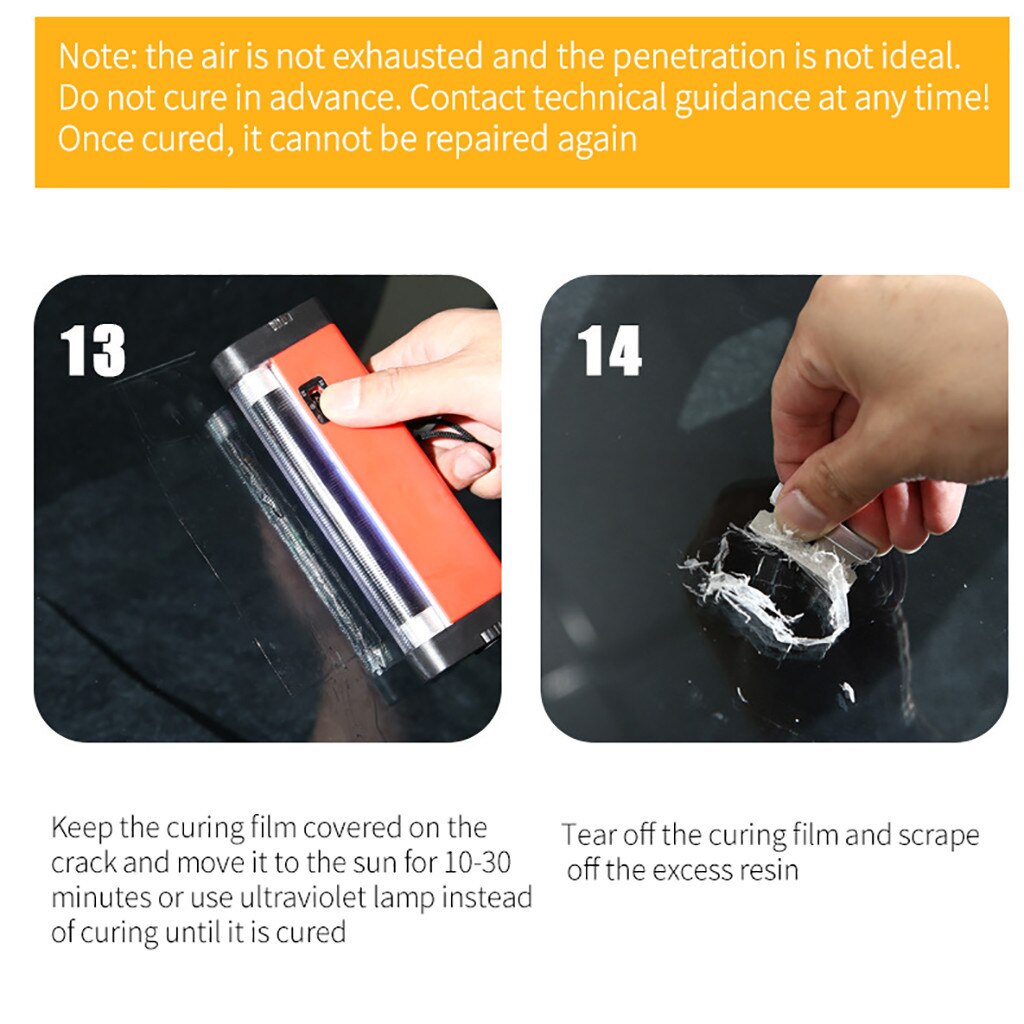 Note: the air is not exhausted and the penetration is not ideal. Do not cure in advance. Contact technical guidance at any time! Once cured, it cannot be repaired again

13

14

Keep the curing film covered on the crack and move it to the sun for 10-30 minutes or use ultraviolet lamp instead of curing until it is cured

Tear off the curing film and scrape off the excess resin