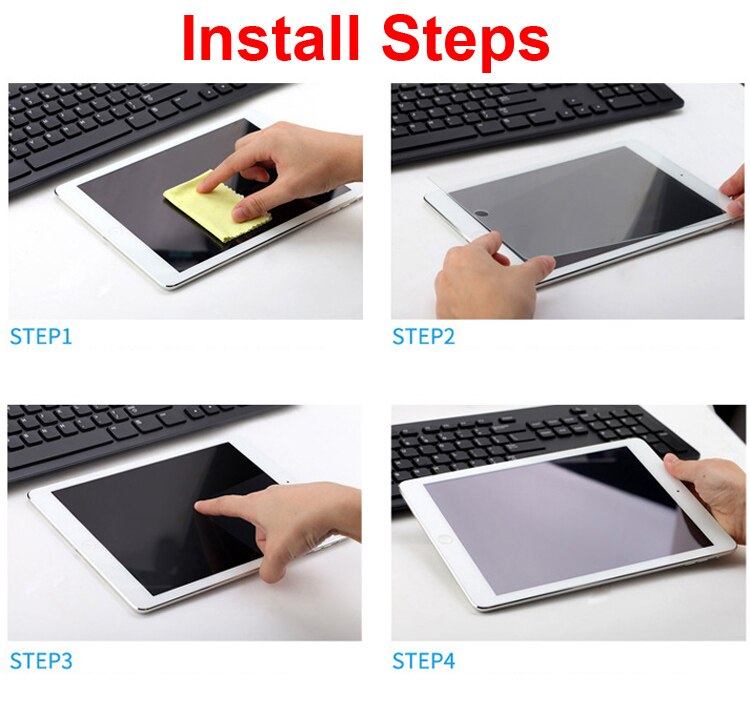 Install Steps

STEP1

STEP2

STEP3

STEP4