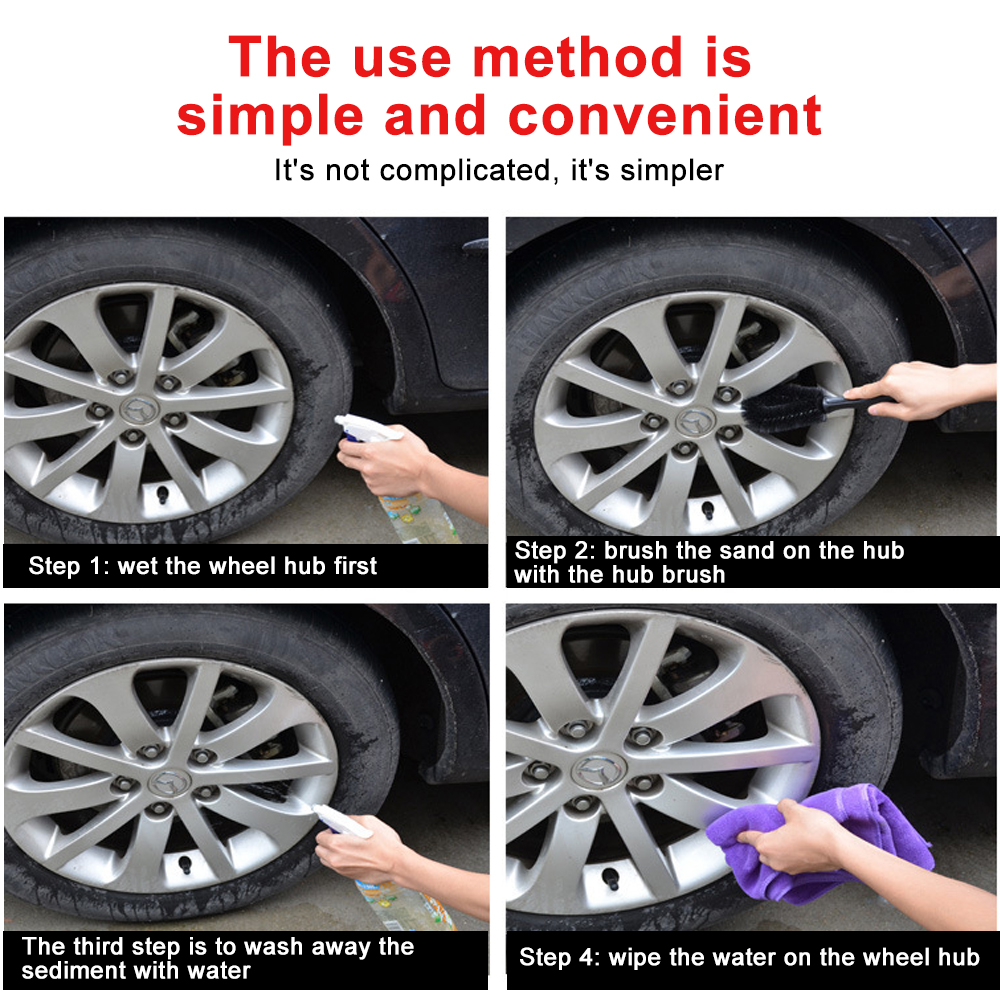 The use method is simple and convenient

It's not complicated, it's simpler

Step 1: wet the wheel hub first

Step 2: brush the sand on the hub with the hub brush

The third step is to wash away the sediment with water

Step 4: wipe the water on the wheel hub