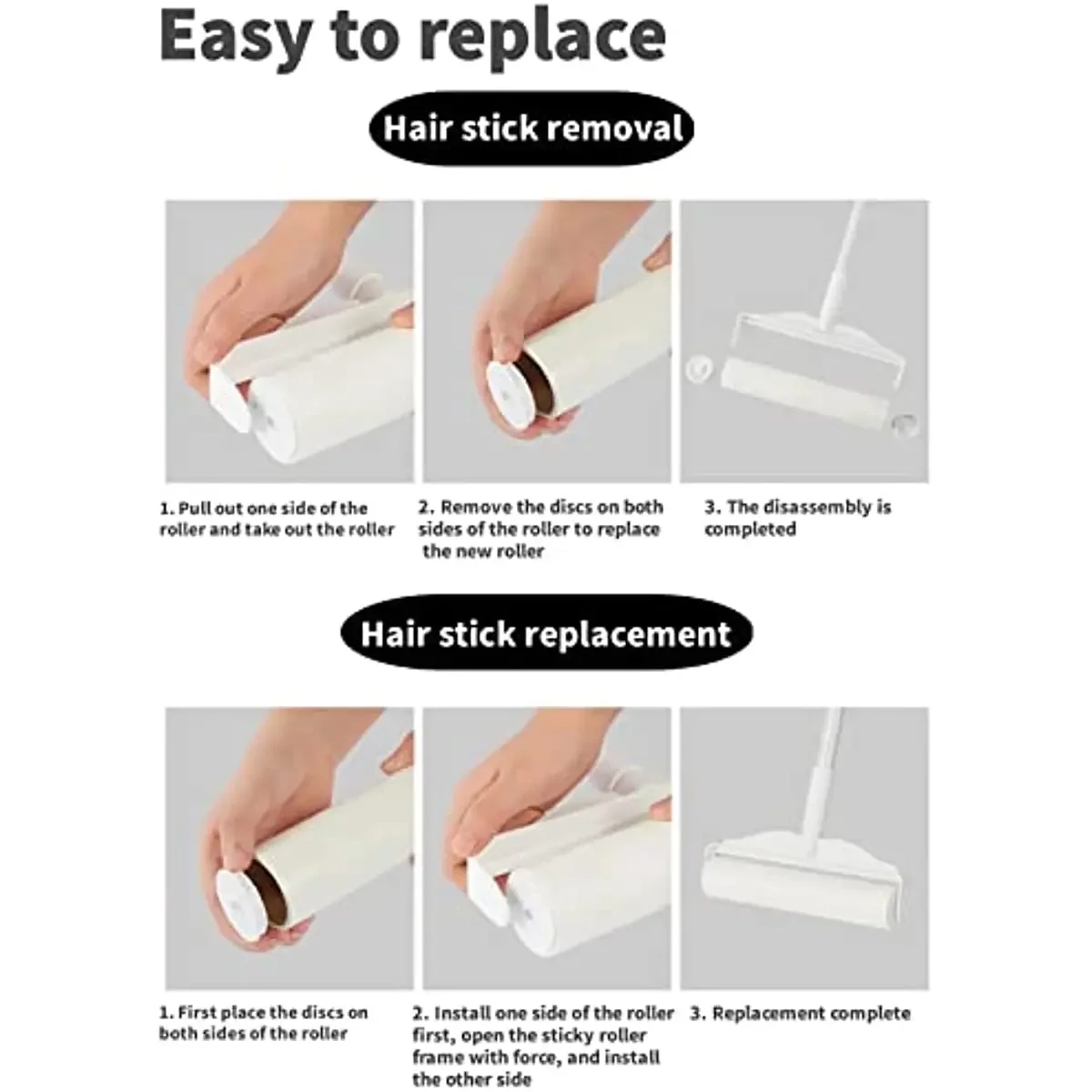 Easy to replace

Hair stick removal

1. Pull out one side of the roller and take out the roller

2. Remove the discs on both sides of the roller to replace the new roller

3. The disassembly is completed

Hair stick replacement

1. First place the discs on both sides of the roller

2. Install one side of the roller first, open the sticky roller frame with force, and install the other side

3. Replacement complete