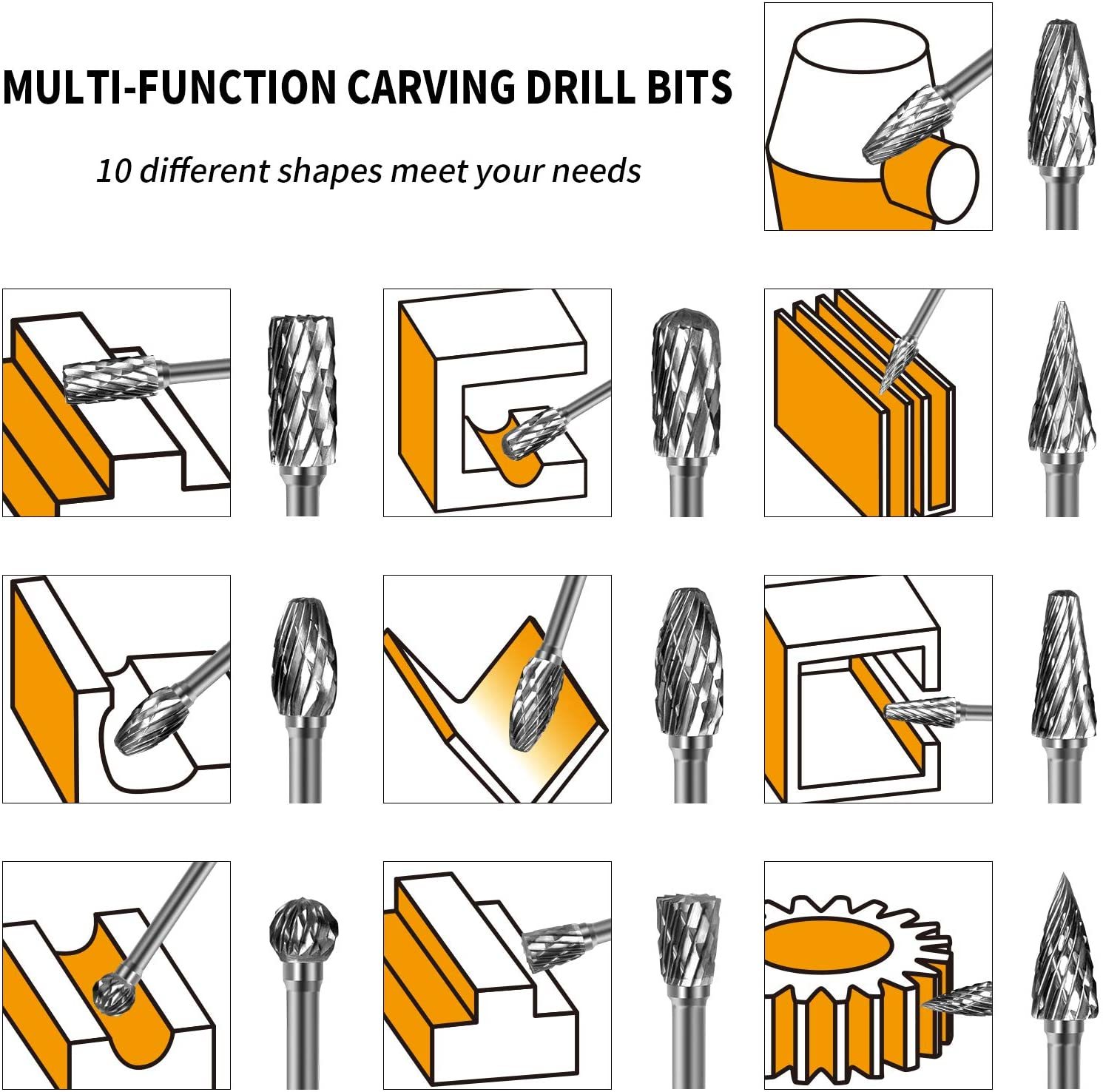 MULTI-FUNCTION CARVING DRILL BITS

10 different shapes meet your needs