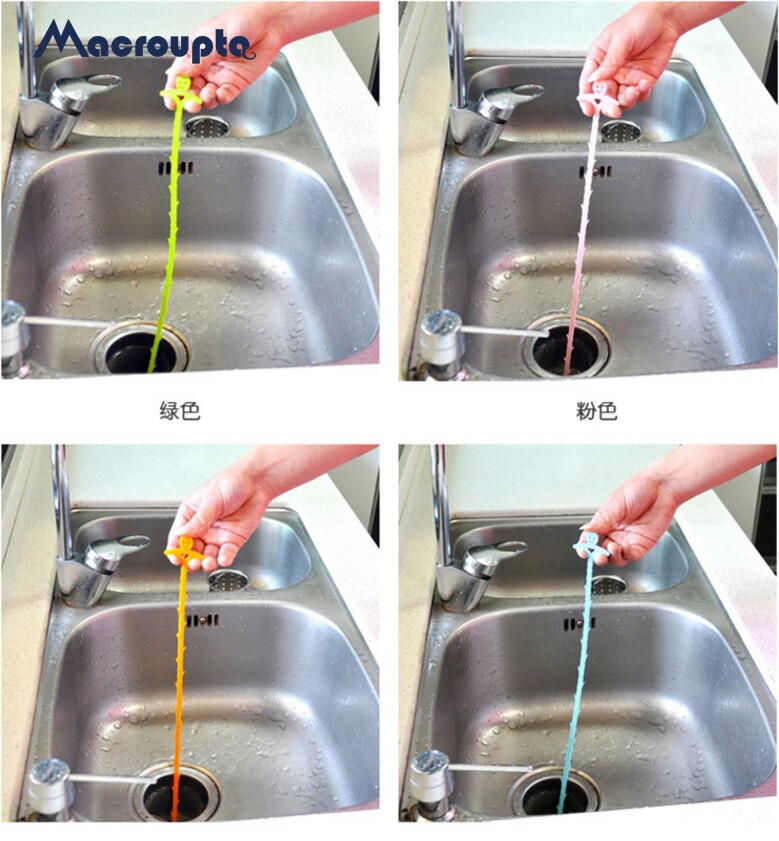 Macroupta

绿色

粉色