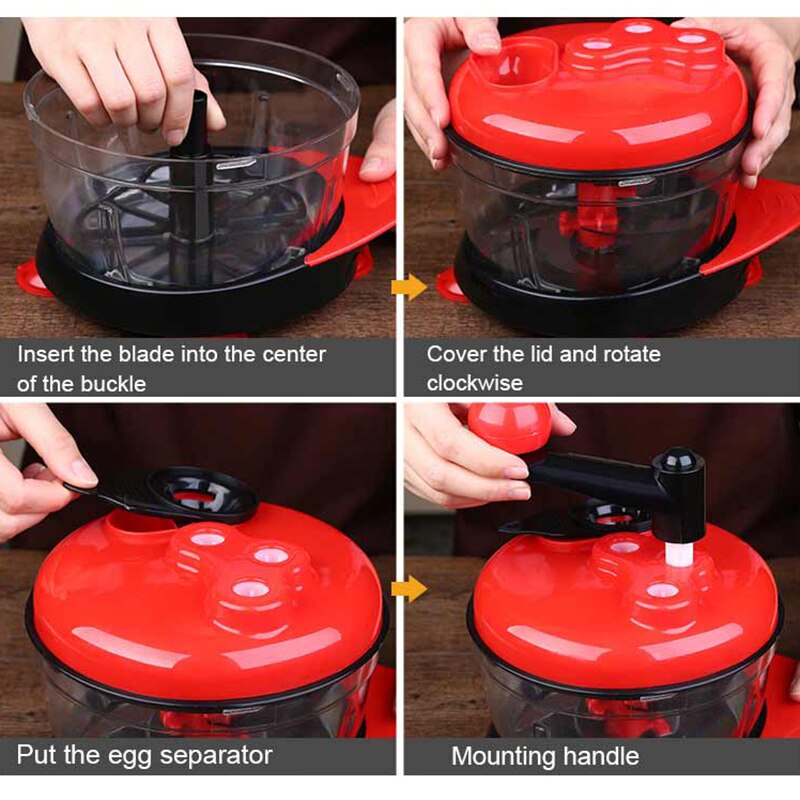 Insert the blade into the center of the buckle

Cover the lid and rotate clockwise

Put the egg separator

Mounting handle