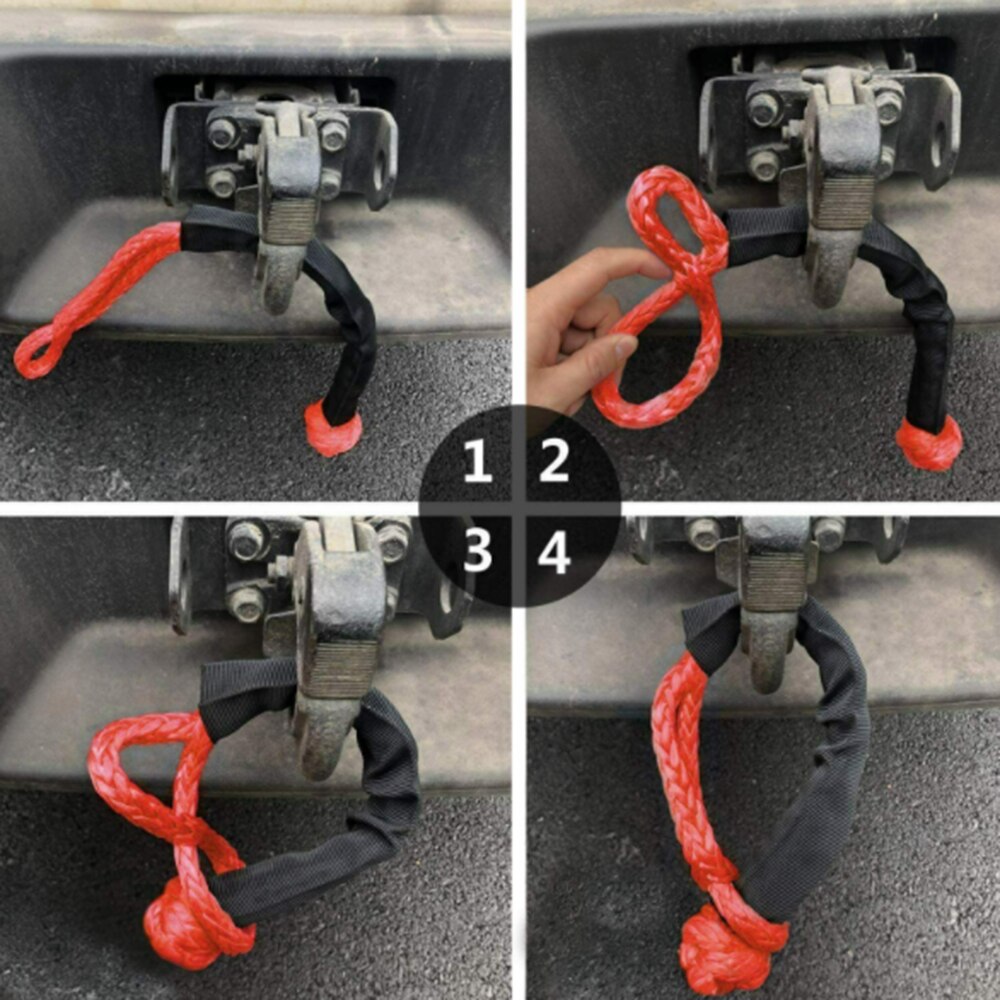 1 2
3 4