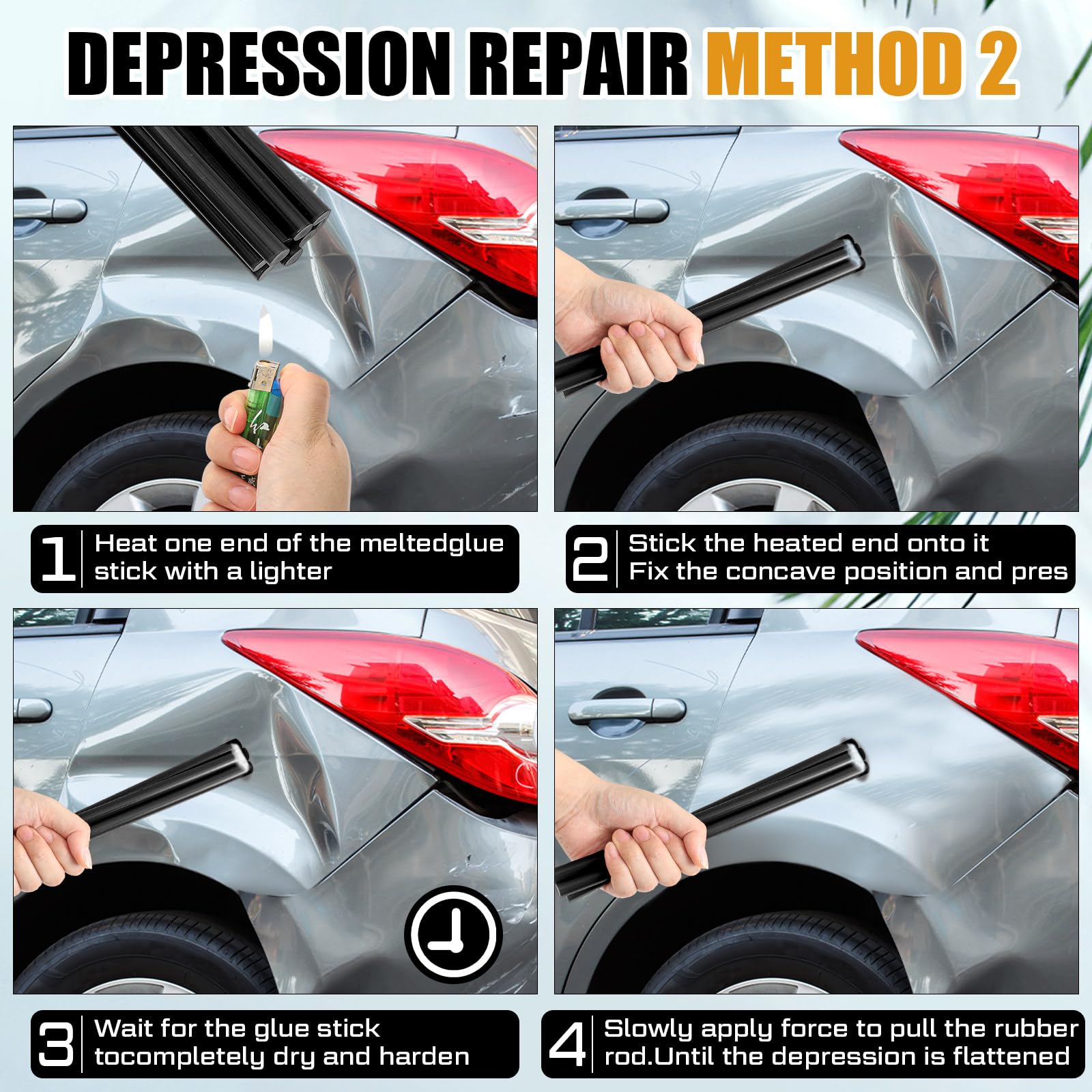 DEPRESSION REPAIR METHOD 2

1 Heat one end of the meltedglue stick with a lighter

2 Stick the heated end onto it Fix the concave position and pres

3 Wait for the glue stick tocompletely dry and harden

4 Slowly apply force to pull the rubber rod.Until the depression is flattened