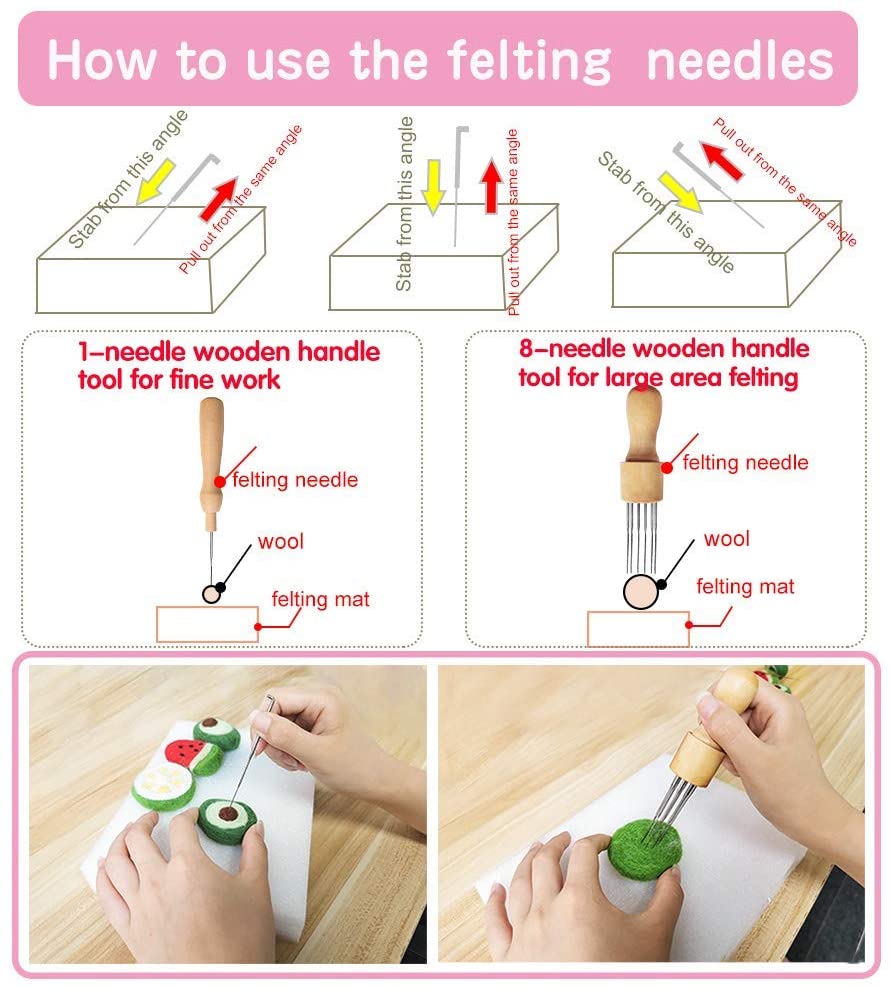 How to use the felting needles

Stab from this angle
Pull out from the same angle

Stab from this angle
Pull out from the same angle

Stab from this angle
Pull out from the same angle

1-needle wooden handle tool for fine work

felting needle
wool
felting mat

8-needle wooden handle tool for large area felting

felting needle
wool
felting mat