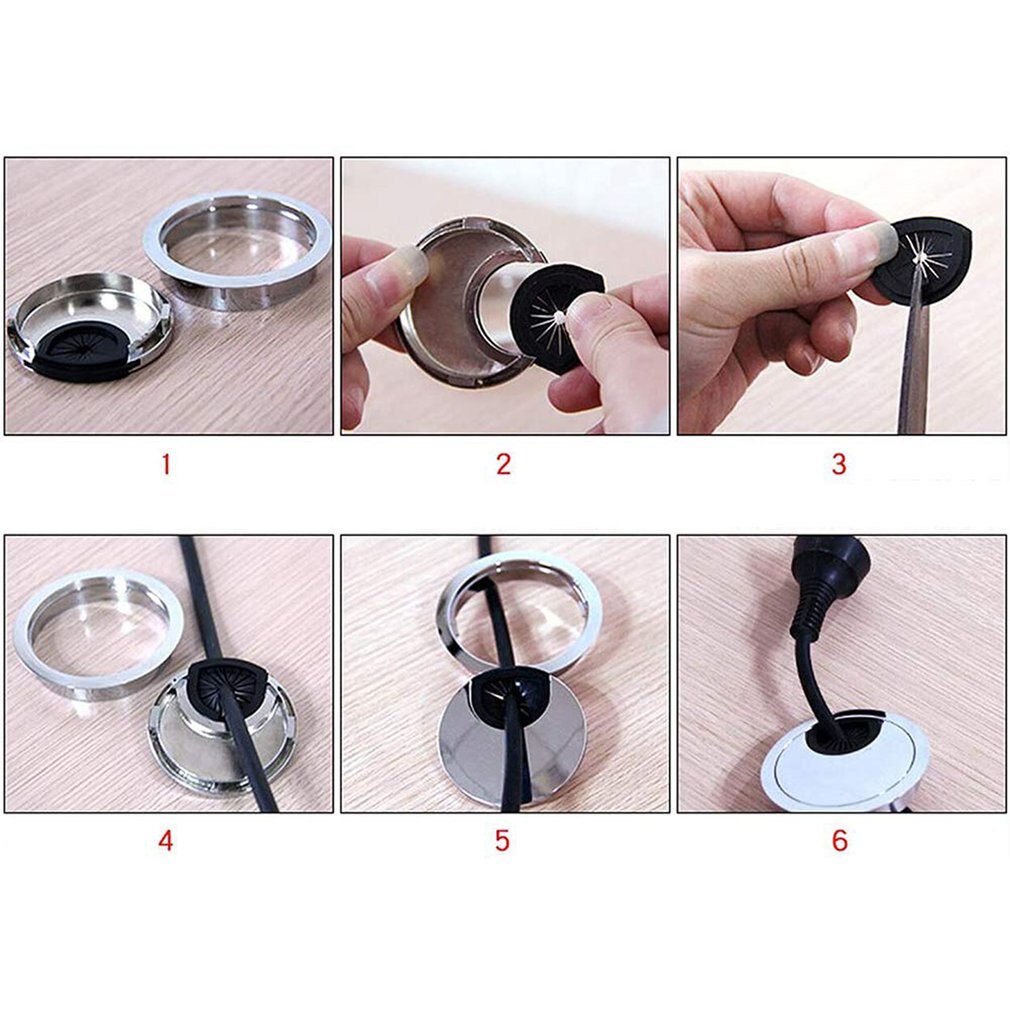 1

2

3

4

5

6