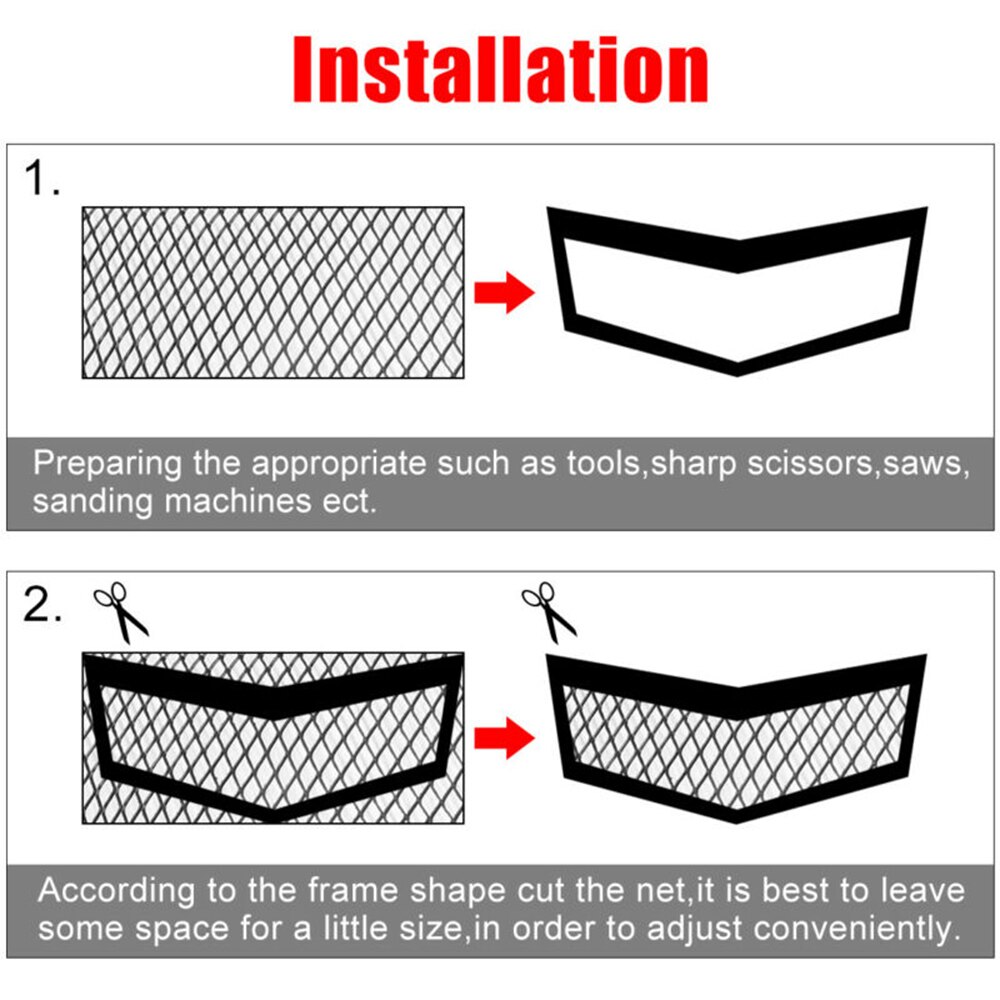 Installation

1.

Preparing the appropriate such as tools,sharp scissors,saws, sanding machines ect.

2.

According to the frame shape cut the net,it is best to leave some space for a little size,in order to adjust conveniently.