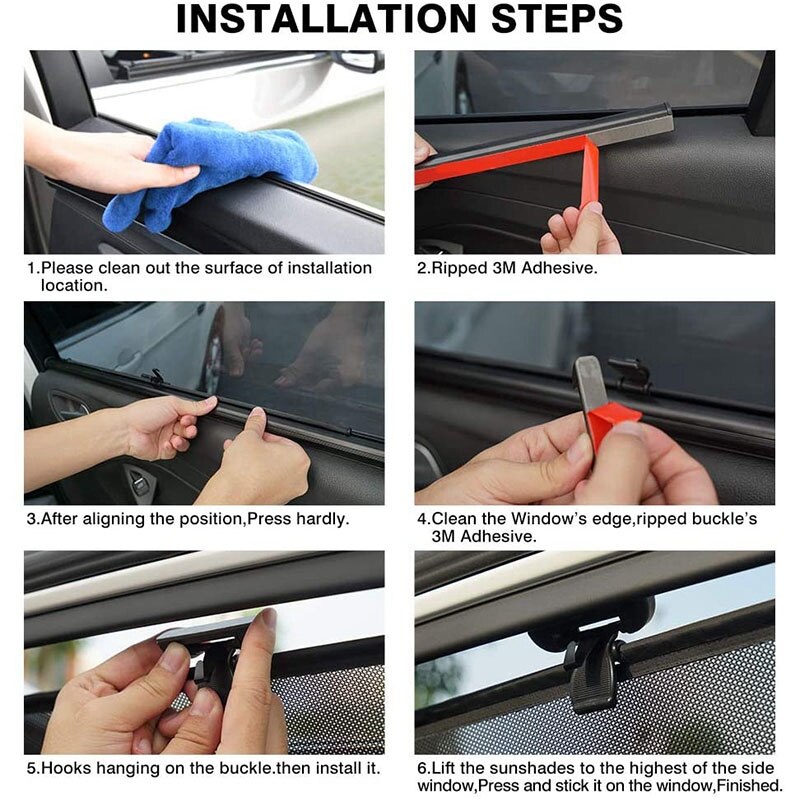 INSTALLATION STEPS

1.Please clean out the surface of installation location.

2.Ripped 3M Adhesive.

3.After aligning the position,Press hardly.

4.Clean the Window's edge,ripped buckle's 3M Adhesive.

5.Hooks hanging on the buckle.then install it.

6.Lift the sunshades to the highest of the side window,Press and stick it on the window,Finished.