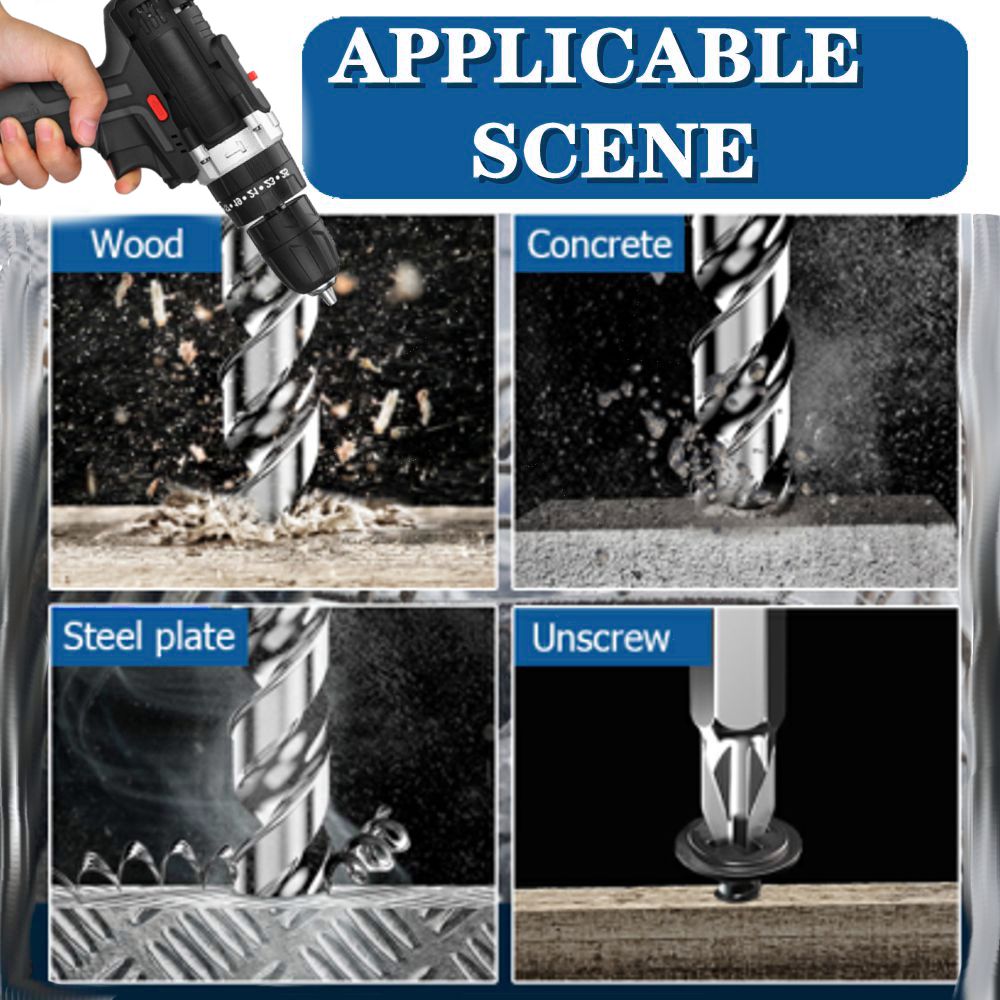 APPLICABLE SCENE

Wood

Concrete

Steel plate

Unscrew