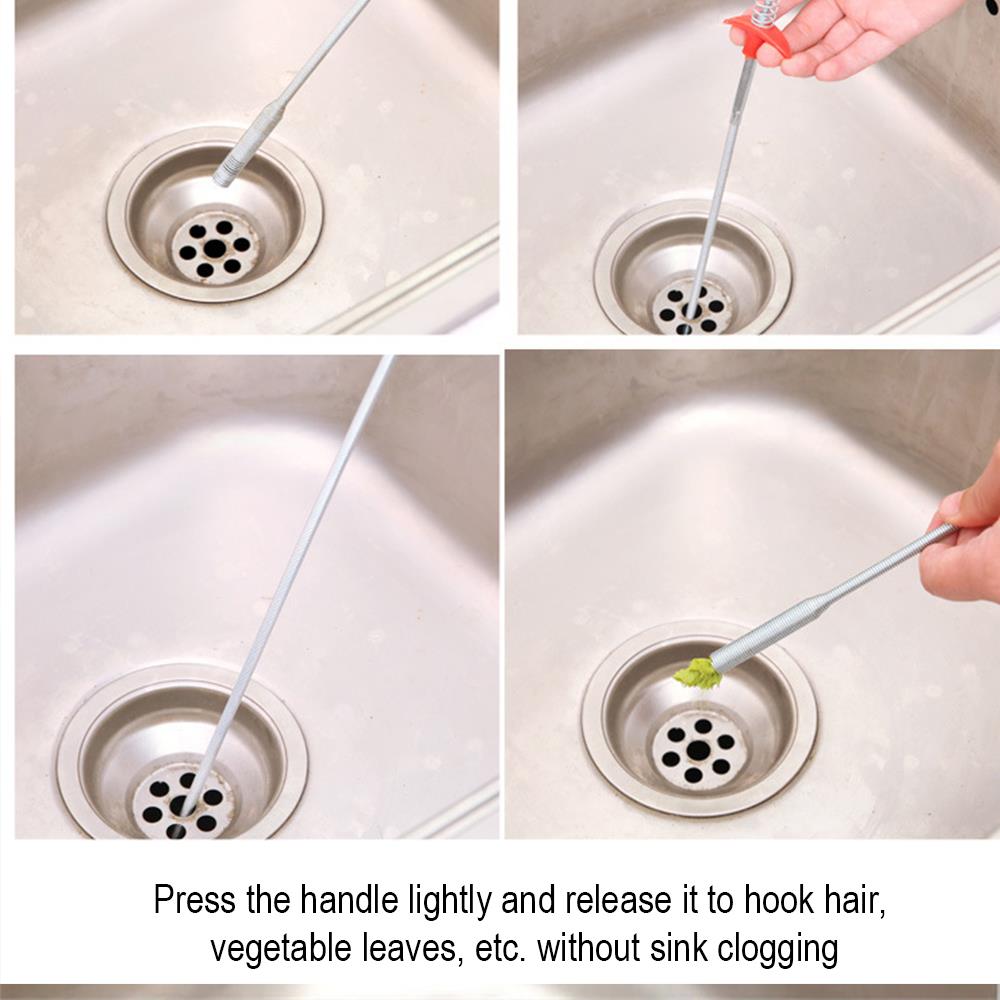 Press the handle lightly and release it to hook hair, vegetable leaves, etc. without sink clogging