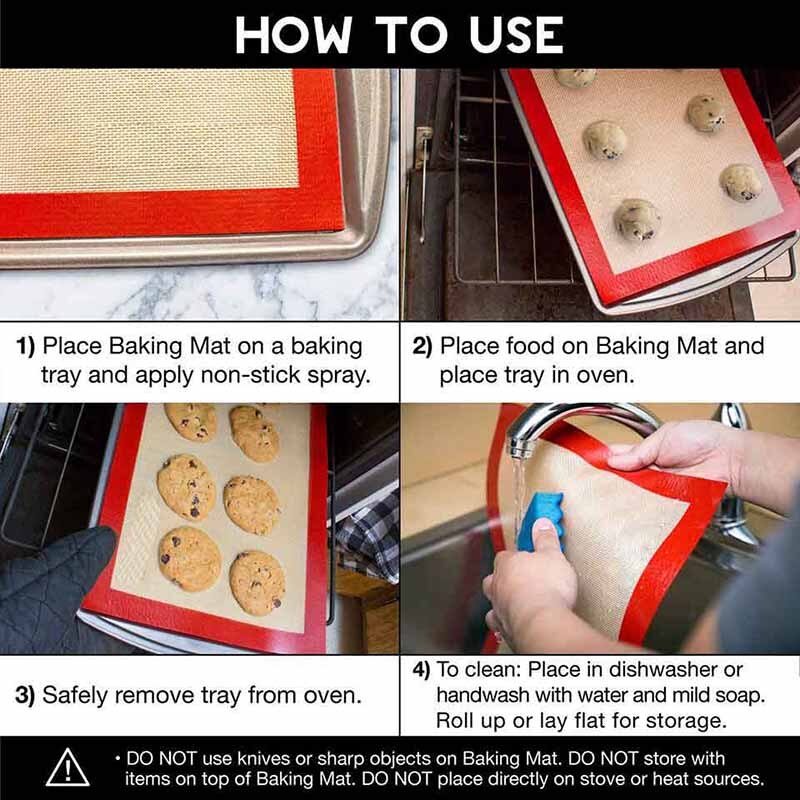 HOW TO USE

1) Place Baking Mat on a baking tray and apply non-stick spray.

2) Place food on Baking Mat and place tray in oven.

3) Safely remove tray from oven.

4) To clean: Place in dishwasher or handwash with water and mild soap. Roll up or lay flat for storage.

• DO NOT use knives or sharp objects on Baking Mat. DO NOT store with items on top of Baking Mat. DO NOT place directly on stove or heat sources.