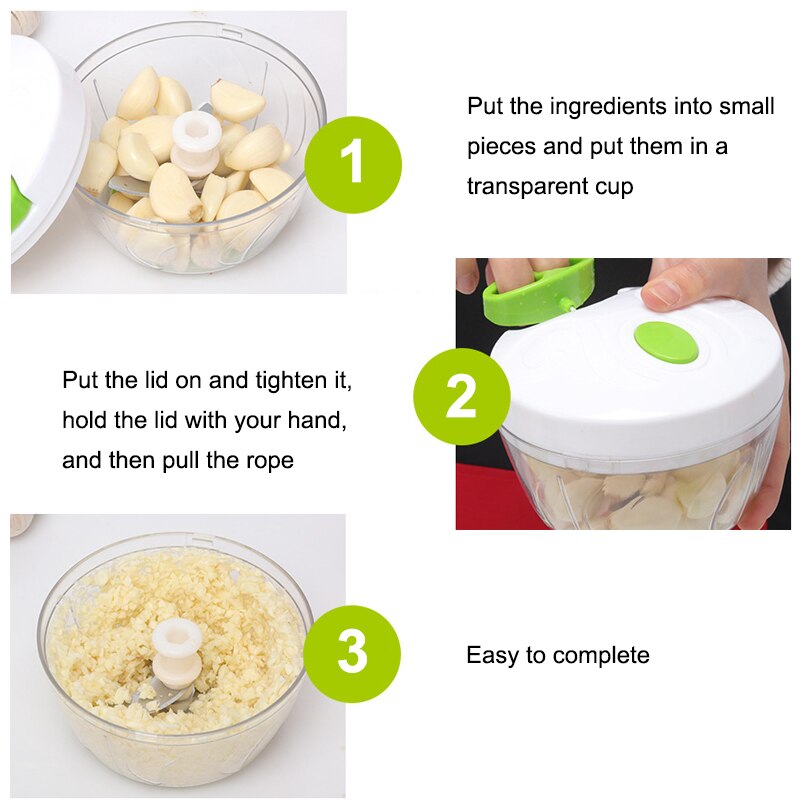 1

Put the ingredients into small pieces and put them in a transparent cup

Put the lid on and tighten it, hold the lid with your hand, and then pull the rope

2

3

Easy to complete