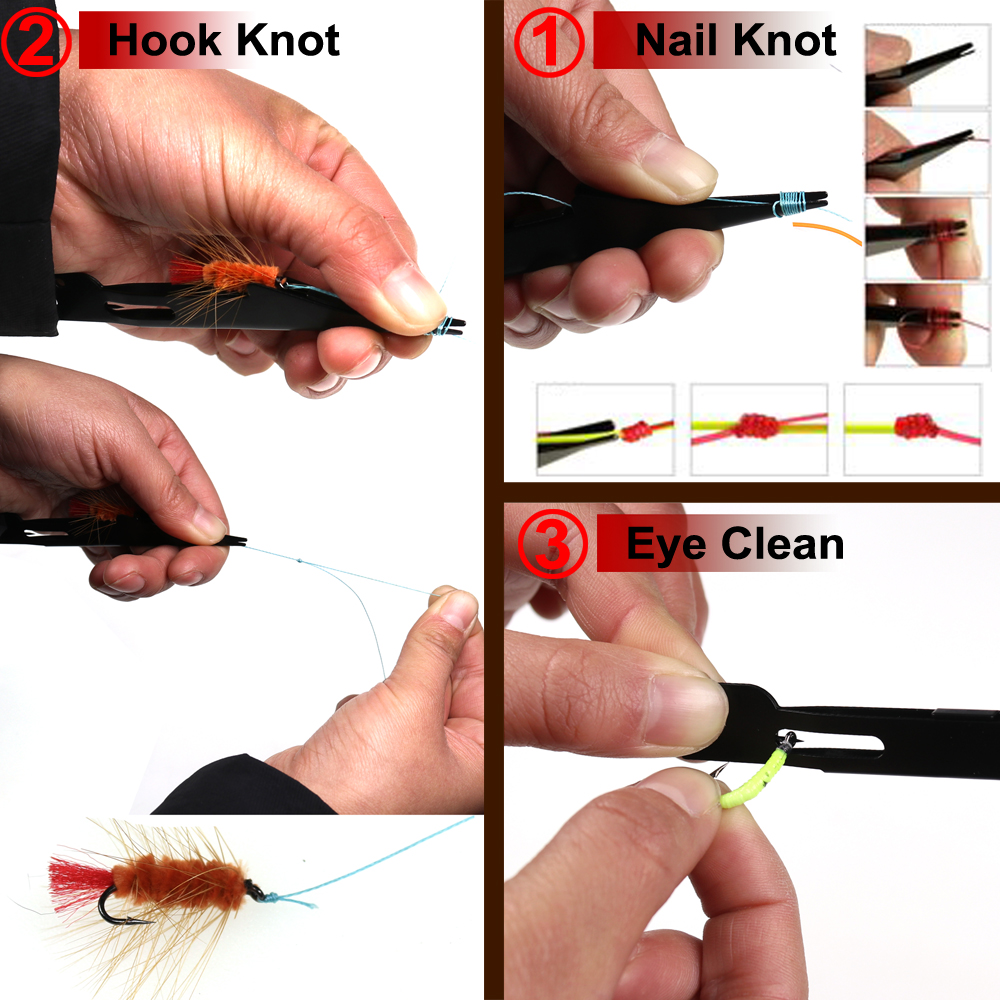 ② Hook Knot

① Nail Knot

③ Eye Clean