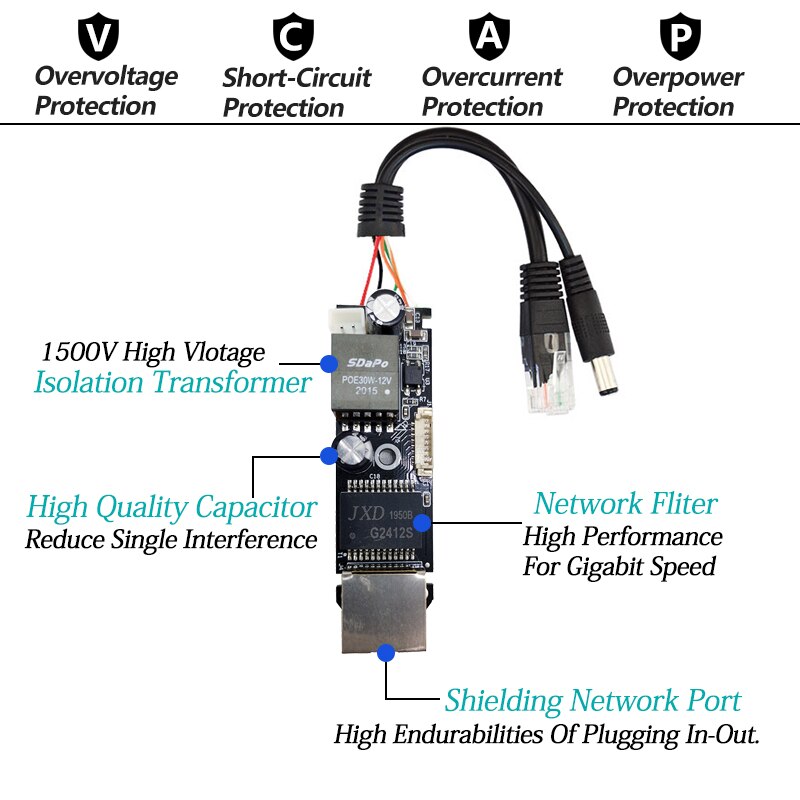 V
Overvoltage Protection

C
Short-Circuit Protection

A
Overcurrent Protection

P
Overpower Protection

1500V High Vlotage
Isolation Transformer

SDaPo
POE30W-12V
2015

R7

C18

High Quality Capacitor
Reduce Single Interference

JXD 1950B
G2412S

Network Fliter
High Performance
For Gigabit Speed

Shielding Network Port
High Endurabilities Of Plugging In-Out.