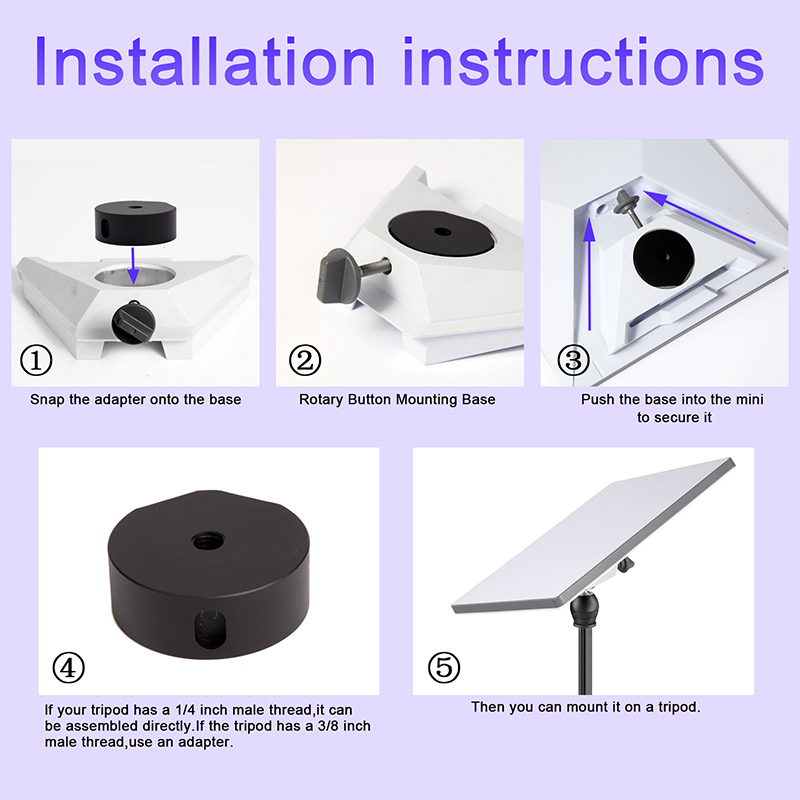 Installation instructions

①

Snap the adapter onto the base

②

Rotary Button Mounting Base

③

Push the base into the mini to secure it

④

If your tripod has a 1/4 inch male thread,it can be assembled directly.If the tripod has a 3/8 inch male thread,use an adapter.

⑤

Then you can mount it on a tripod.