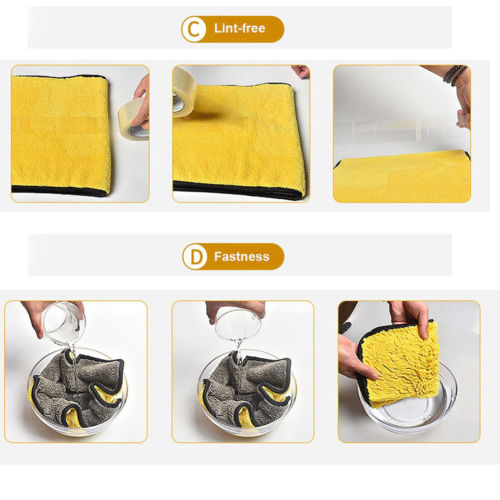 C Lint-free

D Fastness