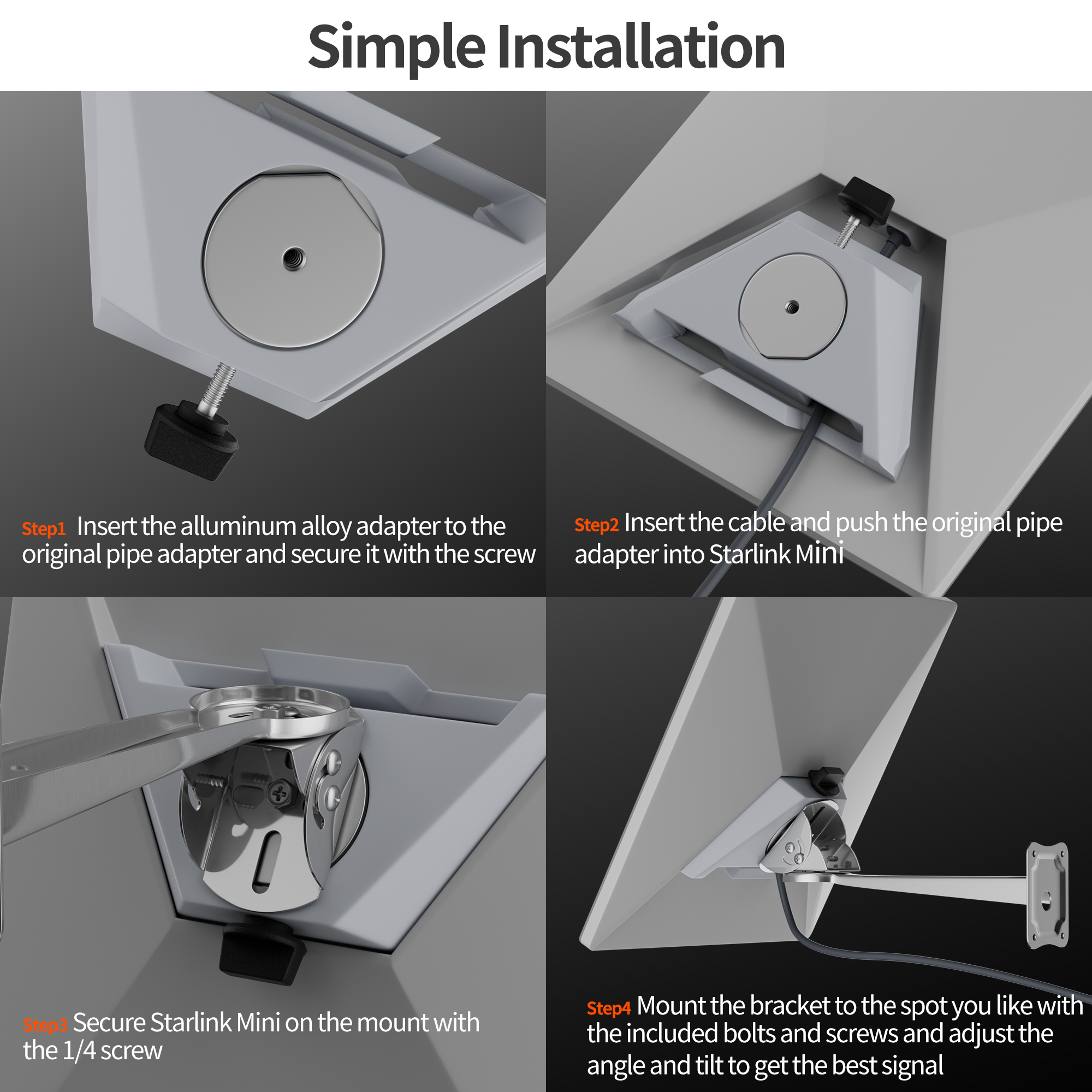 Simple Installation

Step1 Insert the alluminum alloy adapter to the original pipe adapter and secure it with the screw

Step2 Insert the cable and push the original pipe adapter into Starlink Mini

Step3 Secure Starlink Mini on the mount with the 1/4 screw

Step4 Mount the bracket to the spot you like with the included bolts and screws and adjust the angle and tilt to get the best signal