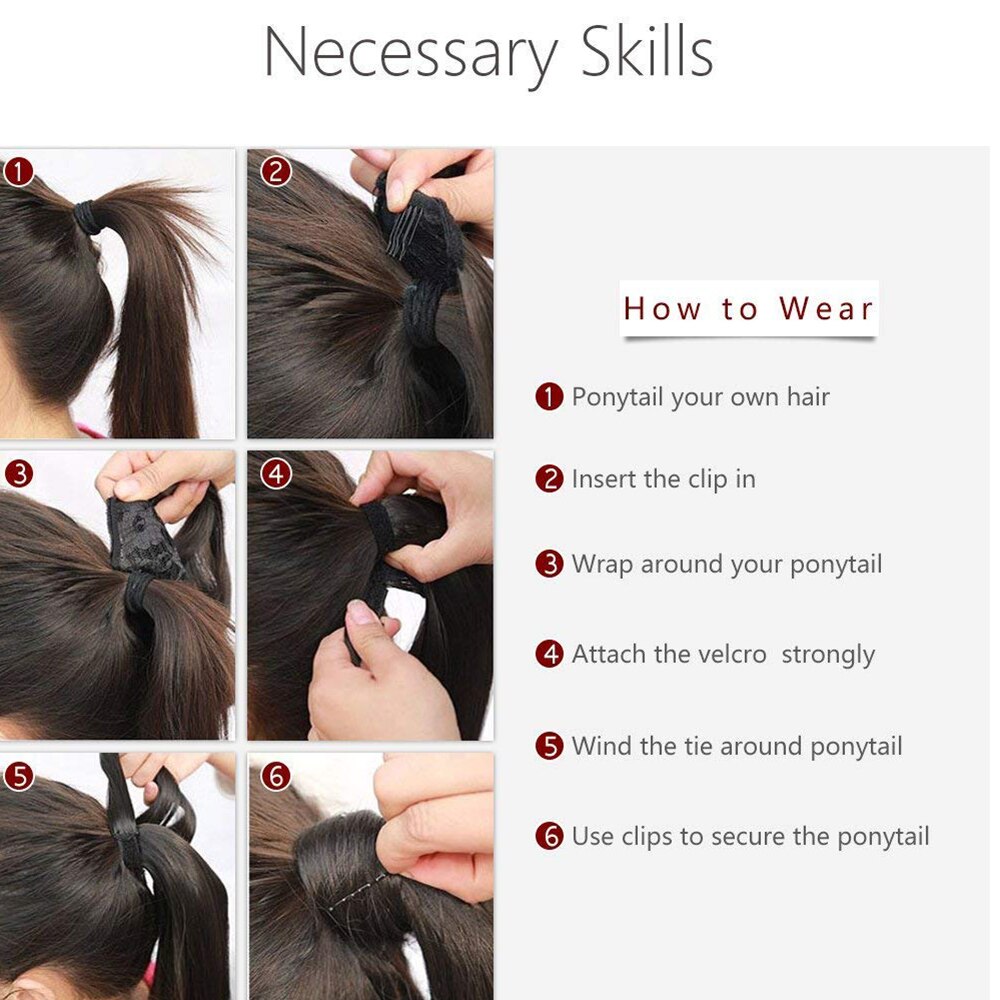 Necessary Skills

1

2

3

4

5

6

How to Wear

1 Ponytail your own hair

2 Insert the clip in

3 Wrap around your ponytail

4 Attach the velcro strongly

5 Wind the tie around ponytail

6 Use clips to secure the ponytail