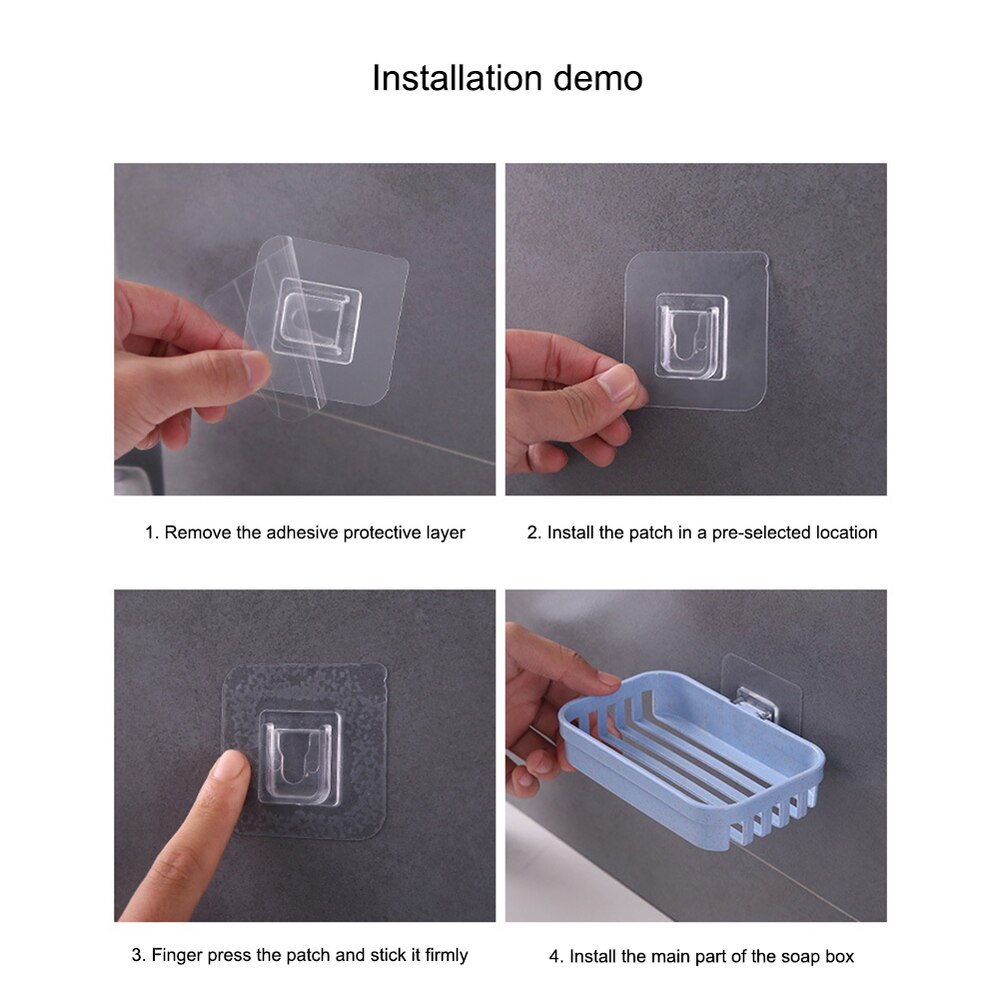 Installation demo

1. Remove the adhesive protective layer

2. Install the patch in a pre-selected location

3. Finger press the patch and stick it firmly

4. Install the main part of the soap box