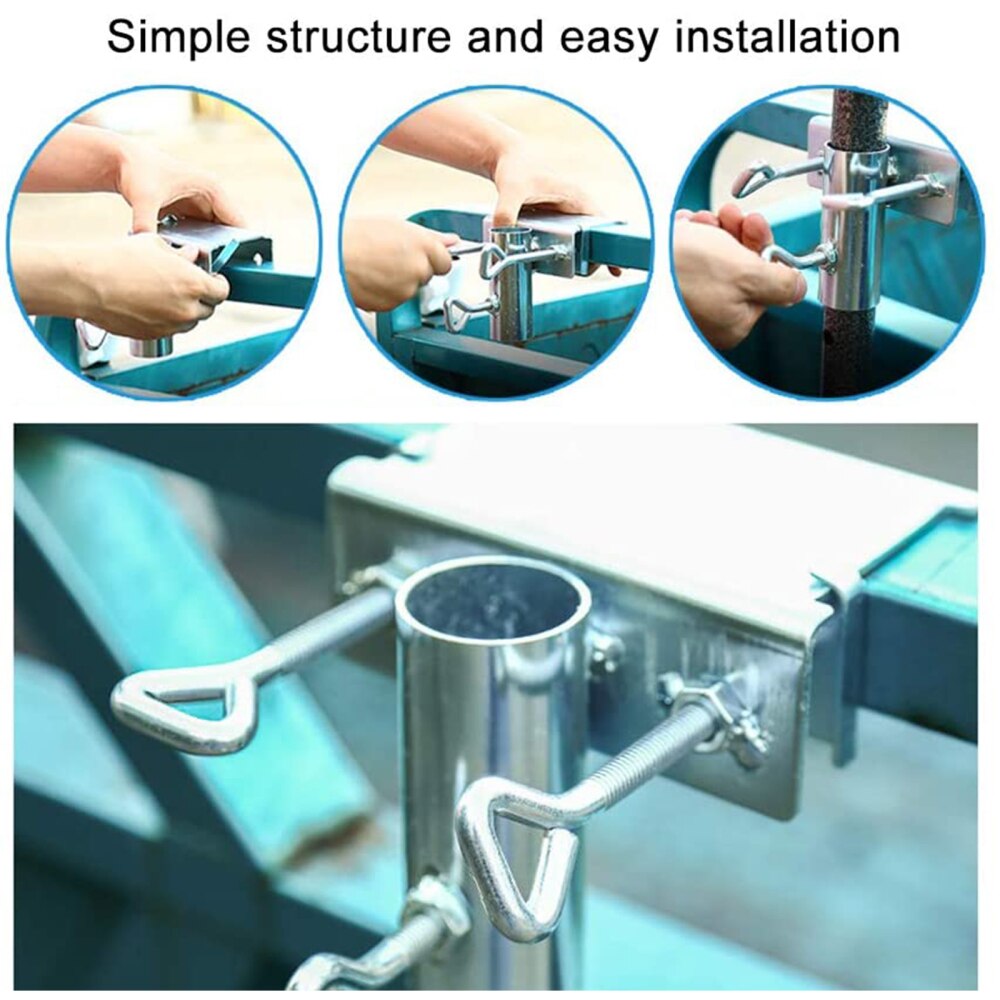 Simple structure and easy installation