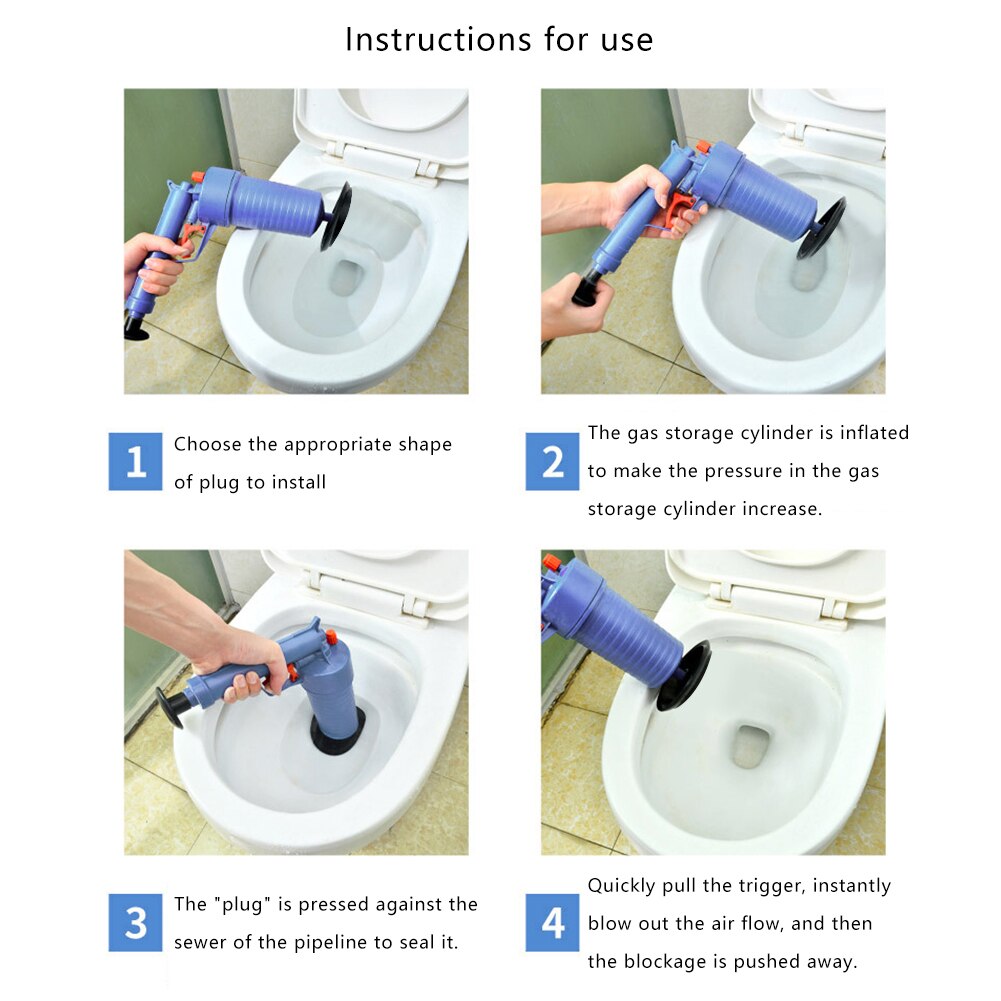 Instructions for use

1 Choose the appropriate shape of plug to install

2 The gas storage cylinder is inflated to make the pressure in the gas storage cylinder increase.

3 The "plug" is pressed against the sewer of the pipeline to seal it.

4 Quickly pull the trigger, instantly blow out the air flow, and then the blockage is pushed away.