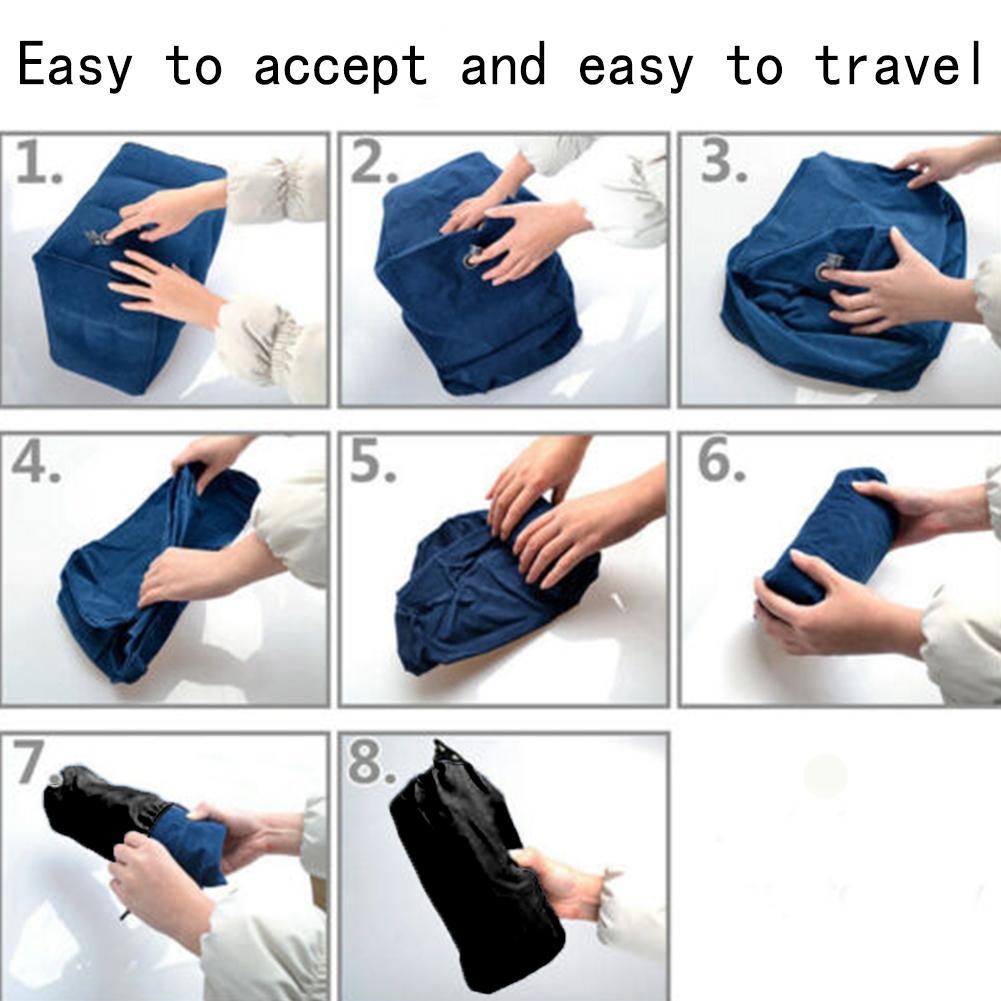 Easy to accept and easy to travel

1.

2.

3.

4.

5.

6.

7.

8.