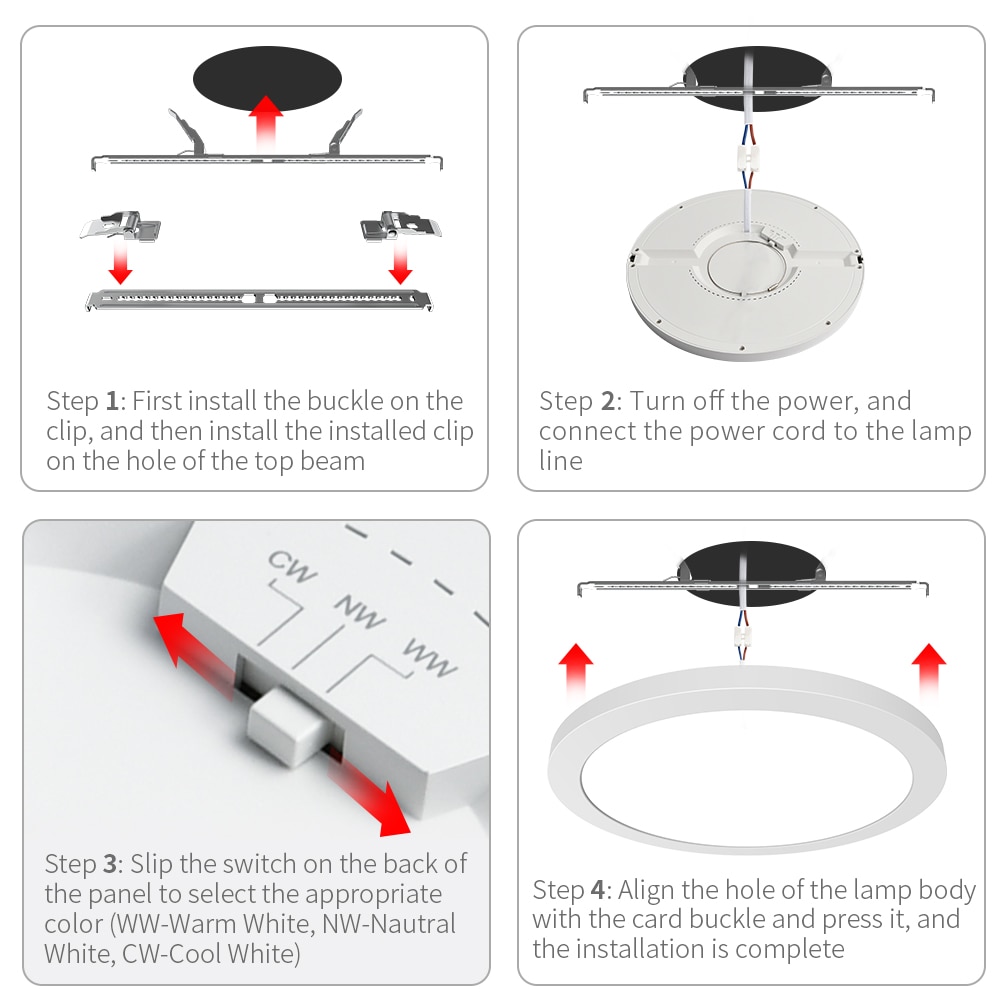 Step 1: First install the buckle on the clip, and then install the installed clip on the hole of the top beam

Step 2: Turn off the power, and connect the power cord to the lamp line

CW
NW
WW

Step 3: Slip the switch on the back of the panel to select the appropriate color (WW-Warm White, NW-Nautral White, CW-Cool White)

Step 4: Align the hole of the lamp body with the card buckle and press it, and the installation is complete