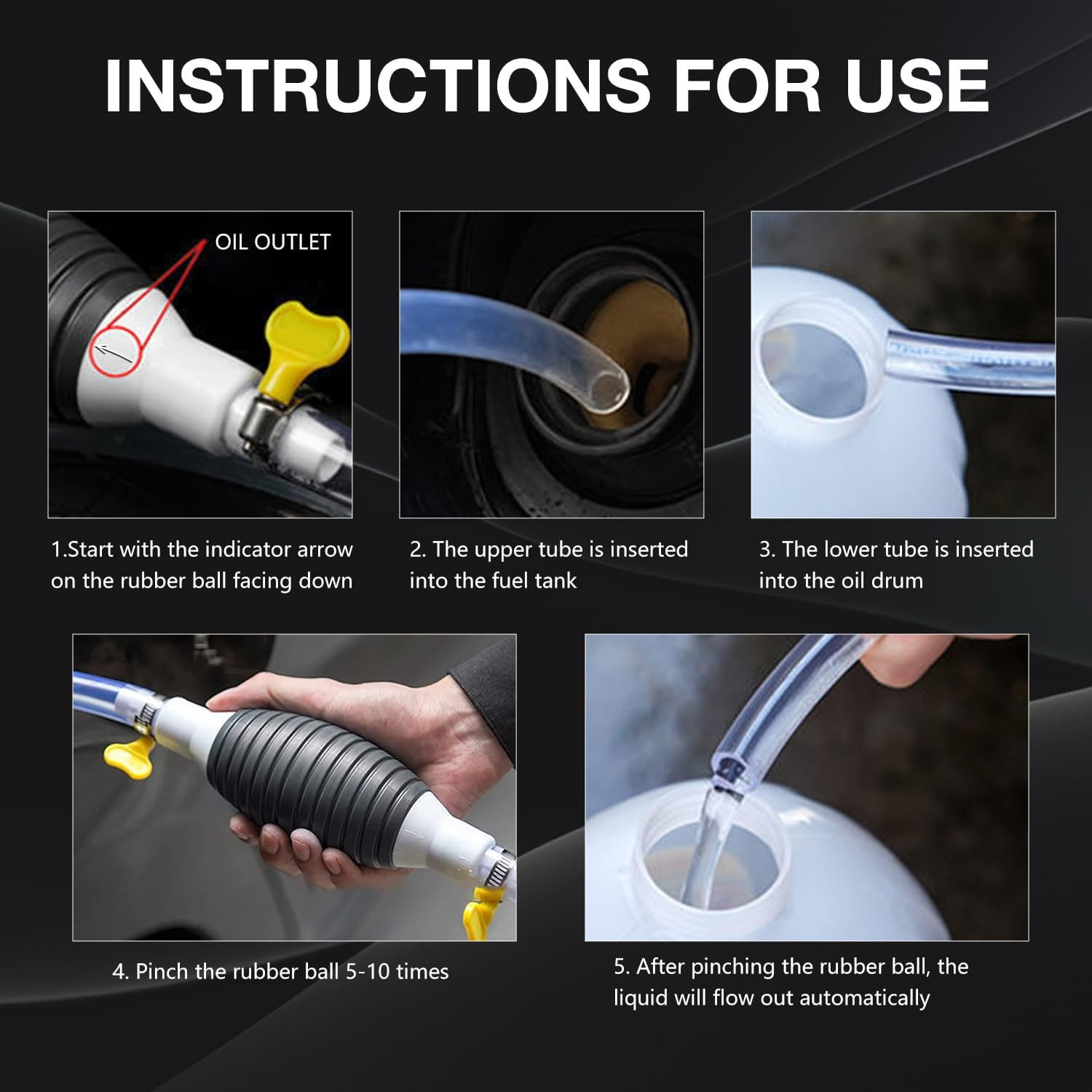 INSTRUCTIONS FOR USE

OIL OUTLET

1.Start with the indicator arrow on the rubber ball facing down

2. The upper tube is inserted into the fuel tank

3. The lower tube is inserted into the oil drum

4. Pinch the rubber ball 5-10 times

5. After pinching the rubber ball, the liquid will flow out automatically