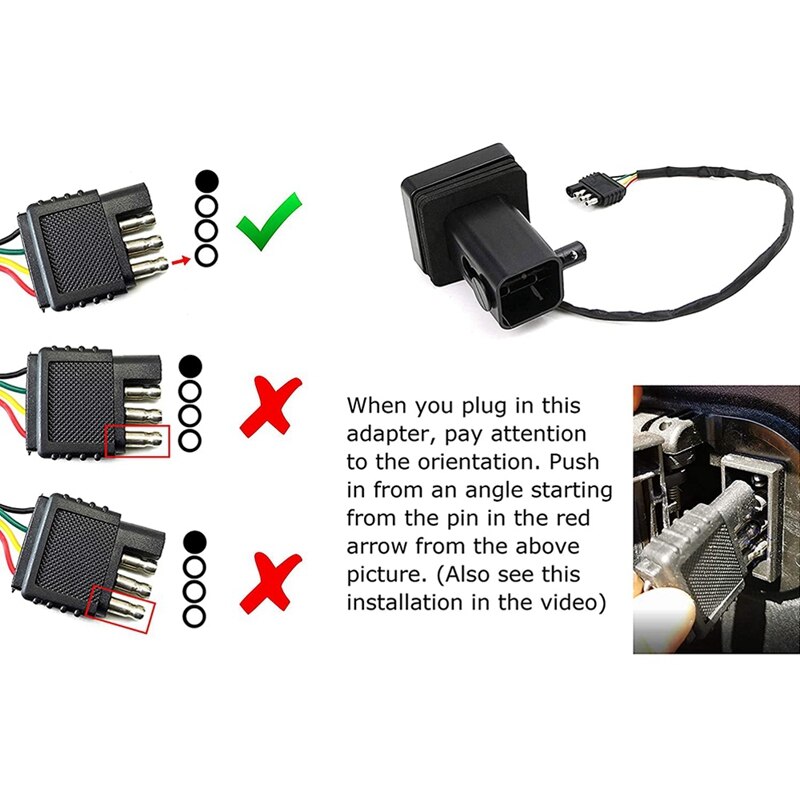 When you plug in this adapter, pay attention to the orientation. Push in from an angle starting from the pin in the red arrow from the above picture. (Also see this installation in the video)