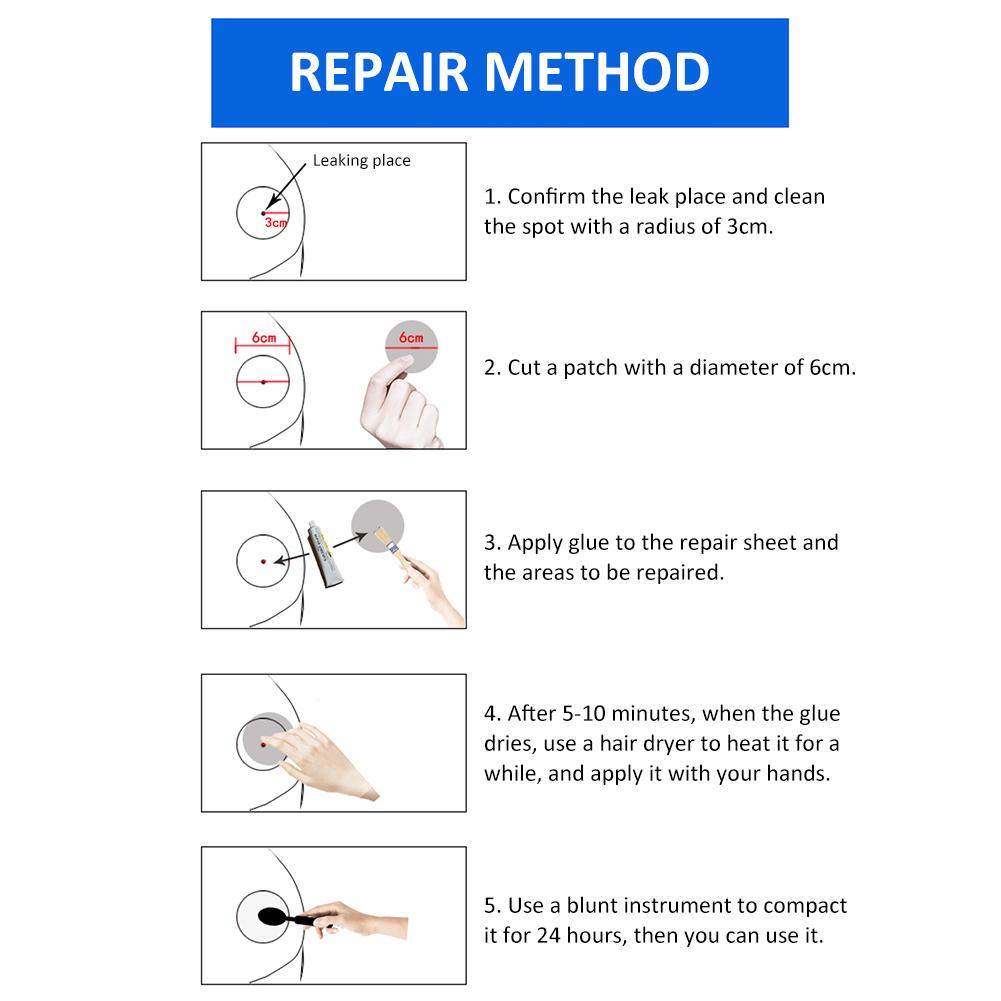 REPAIR METHOD

Leaking place

3cm

1. Confirm the leak place and clean the spot with a radius of 3cm.

6cm

6cm

2. Cut a patch with a diameter of 6cm.

3. Apply glue to the repair sheet and the areas to be repaired.

4. After 5-10 minutes, when the glue dries, use a hair dryer to heat it for a while, and apply it with your hands.

5. Use a blunt instrument to compact it for 24 hours, then you can use it.