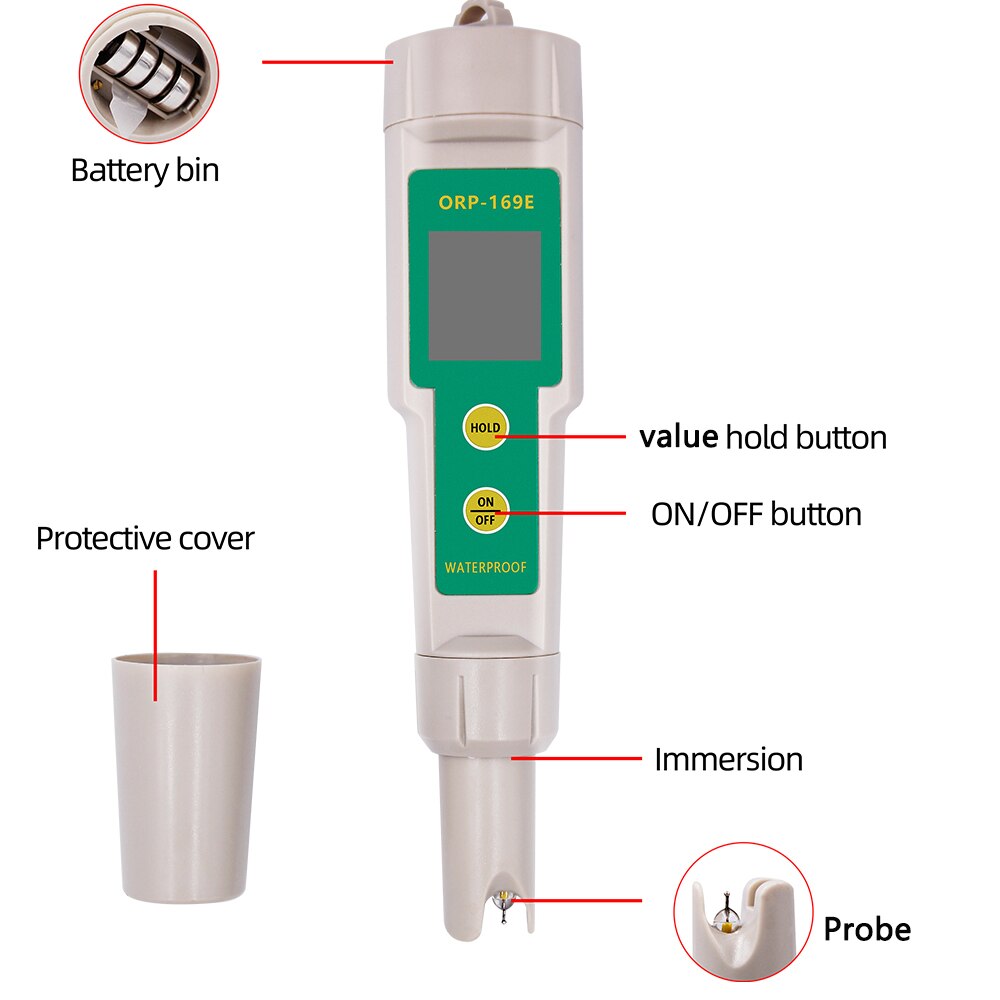 Battery bin

ORP-169E

HOLD

value hold button

ON
OFF

ON/OFF button

WATERPROOF

Protective cover

Immersion

Probe