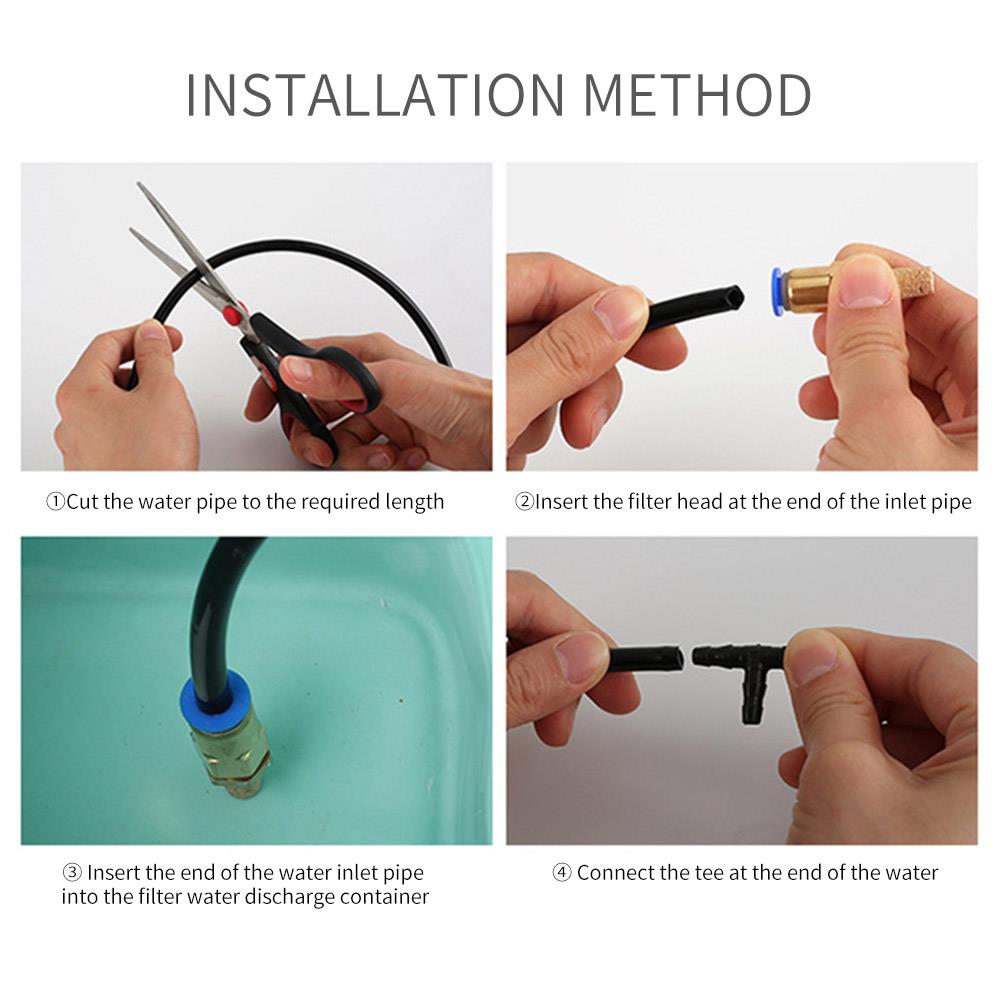 INSTALLATION METHOD

①Cut the water pipe to the required length

②Insert the filter head at the end of the inlet pipe

③ Insert the end of the water inlet pipe into the filter water discharge container

④ Connect the tee at the end of the water