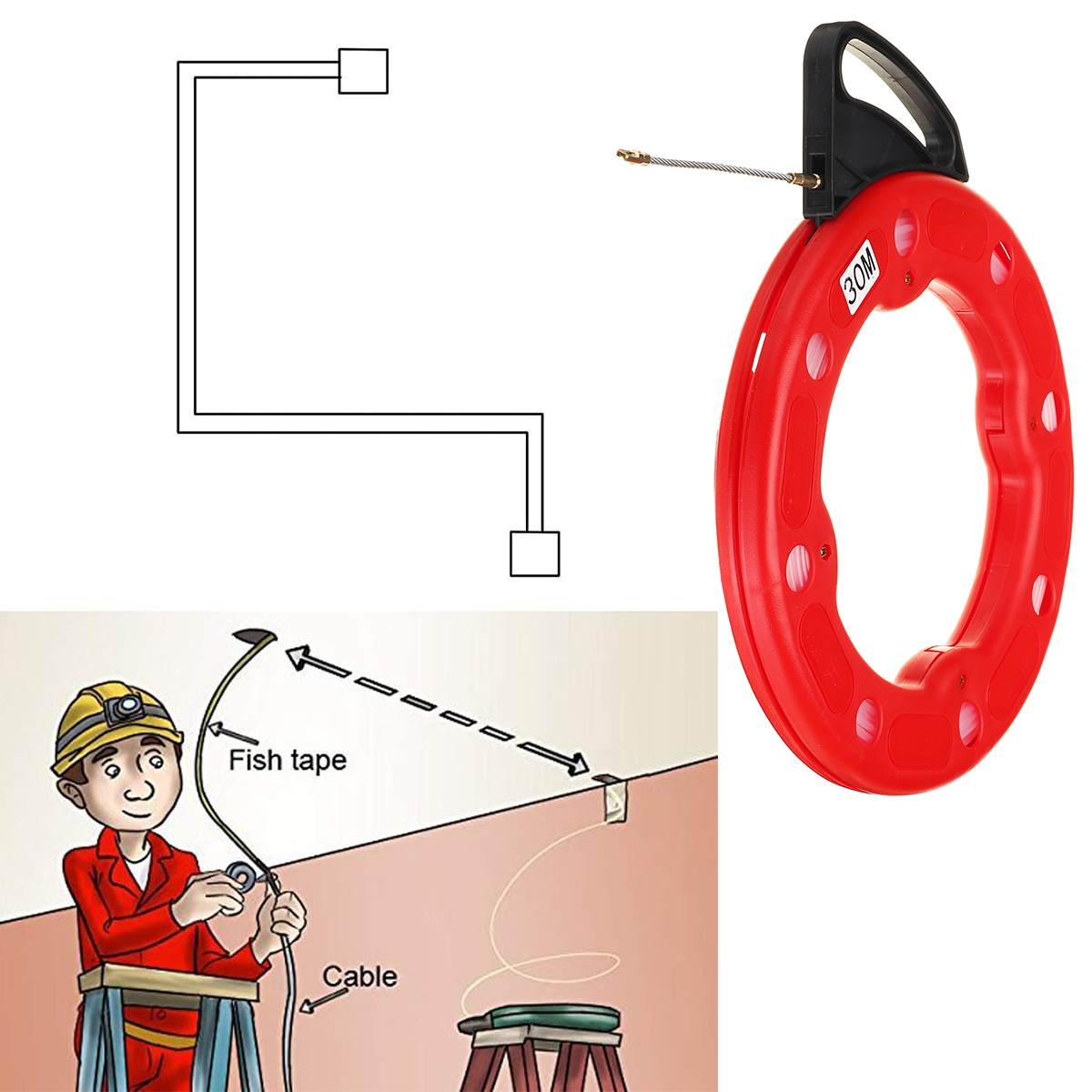 30M

Fish tape

Cable